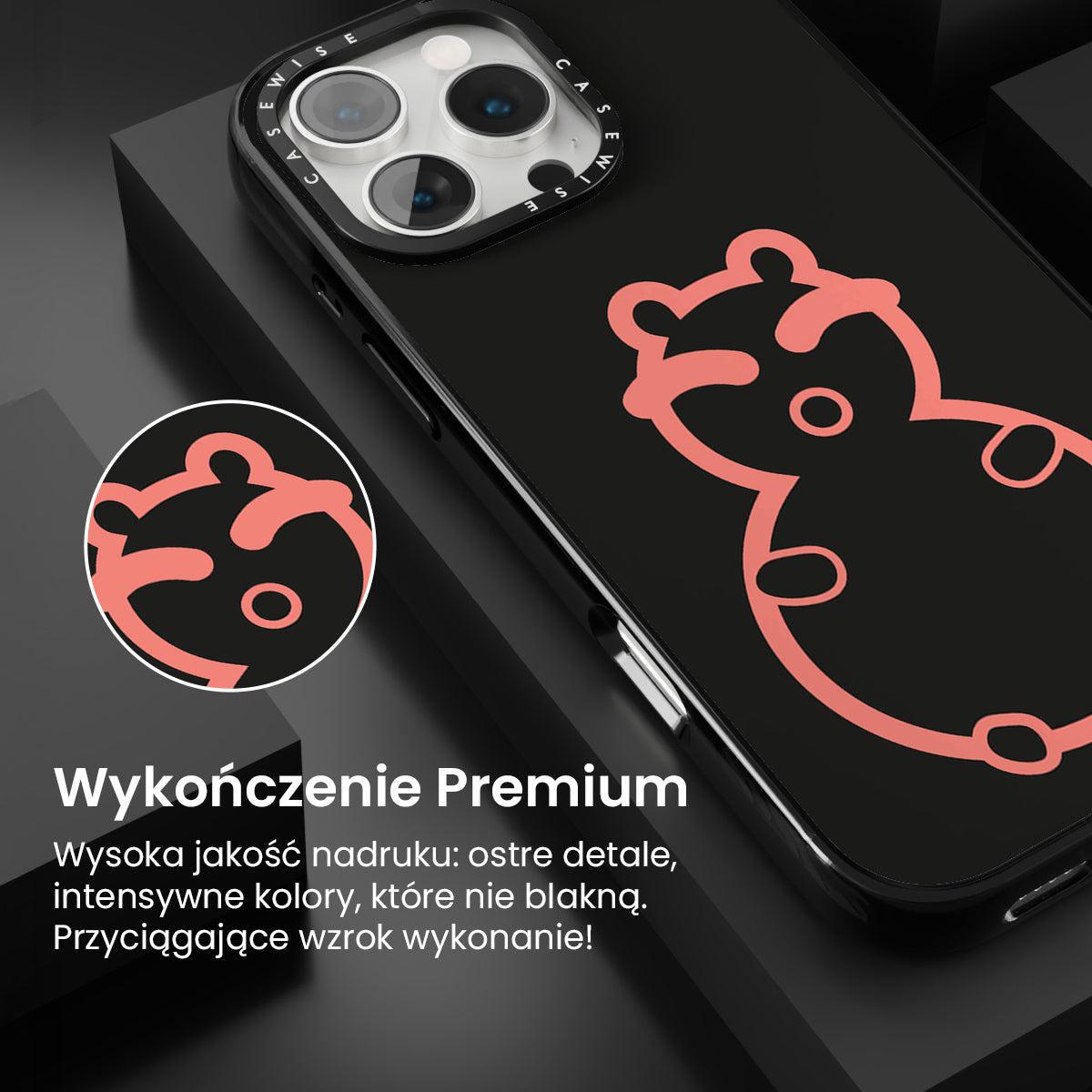 CASEWISE CASEWISE

Wykończenie Premium

Wysoka jakość nadruku: ostre detale, intensywne kolory, które nie blakną. Przyciągające wzrok wykonanie!