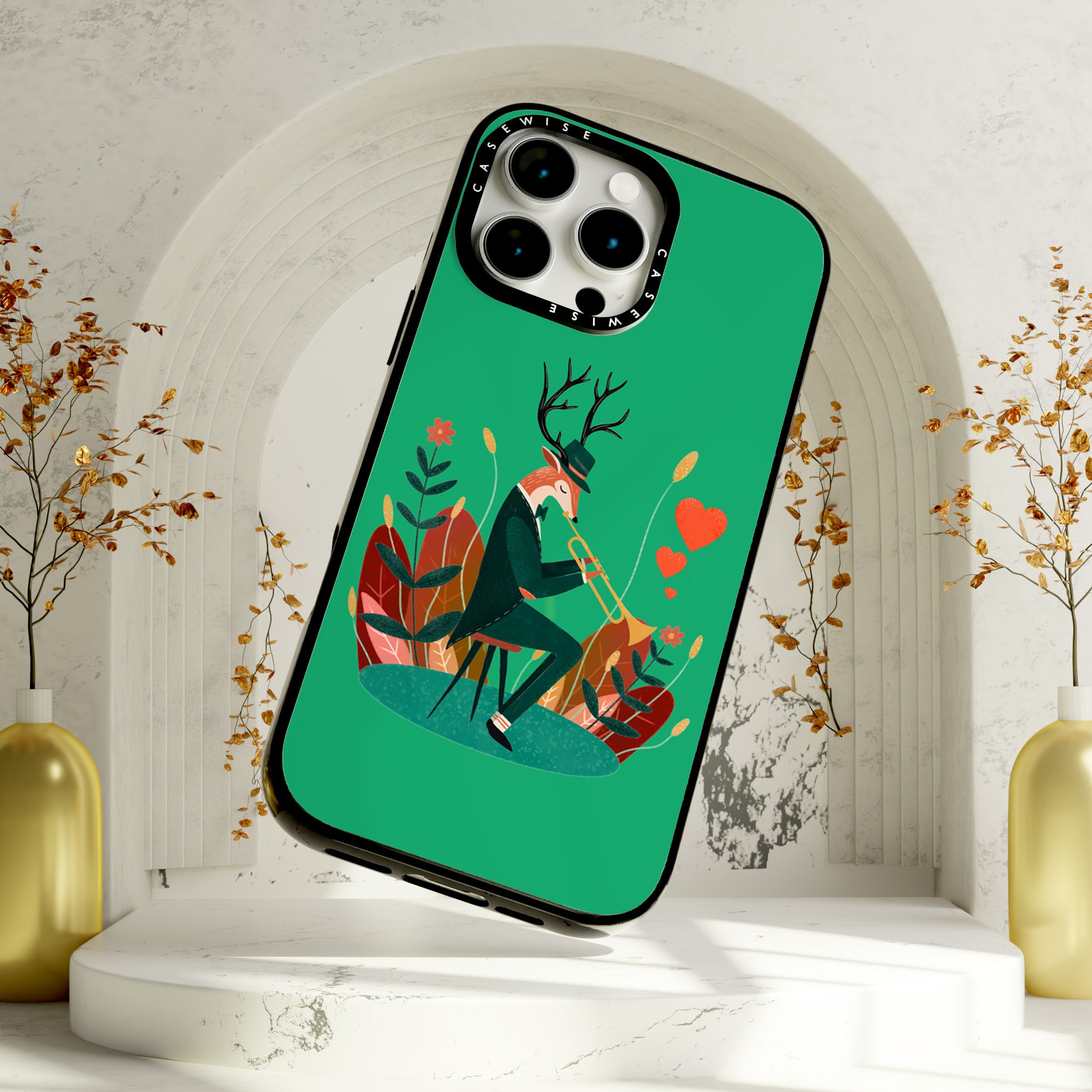 CASEWISE
CASEWISE