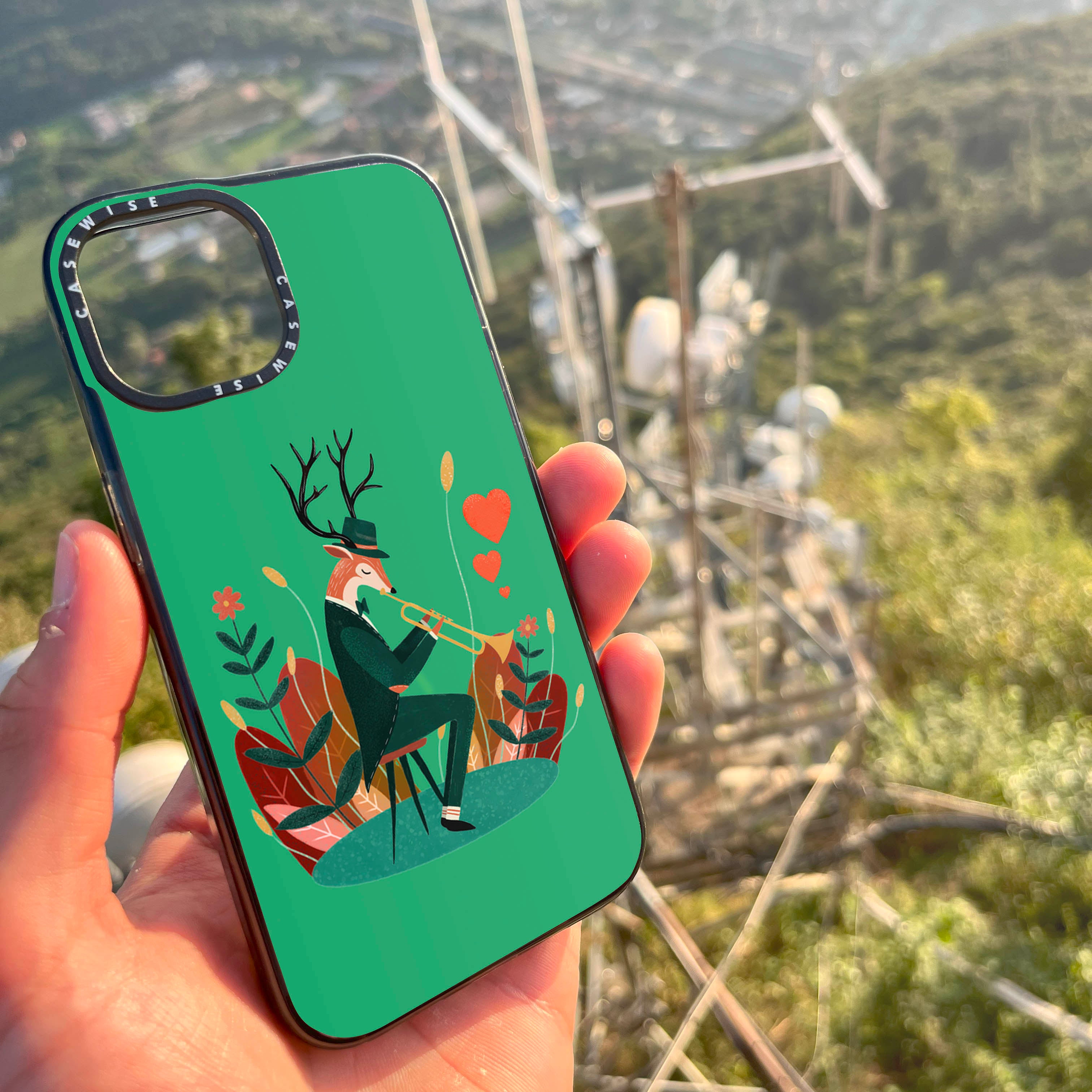 CASEWISE CASEWISE