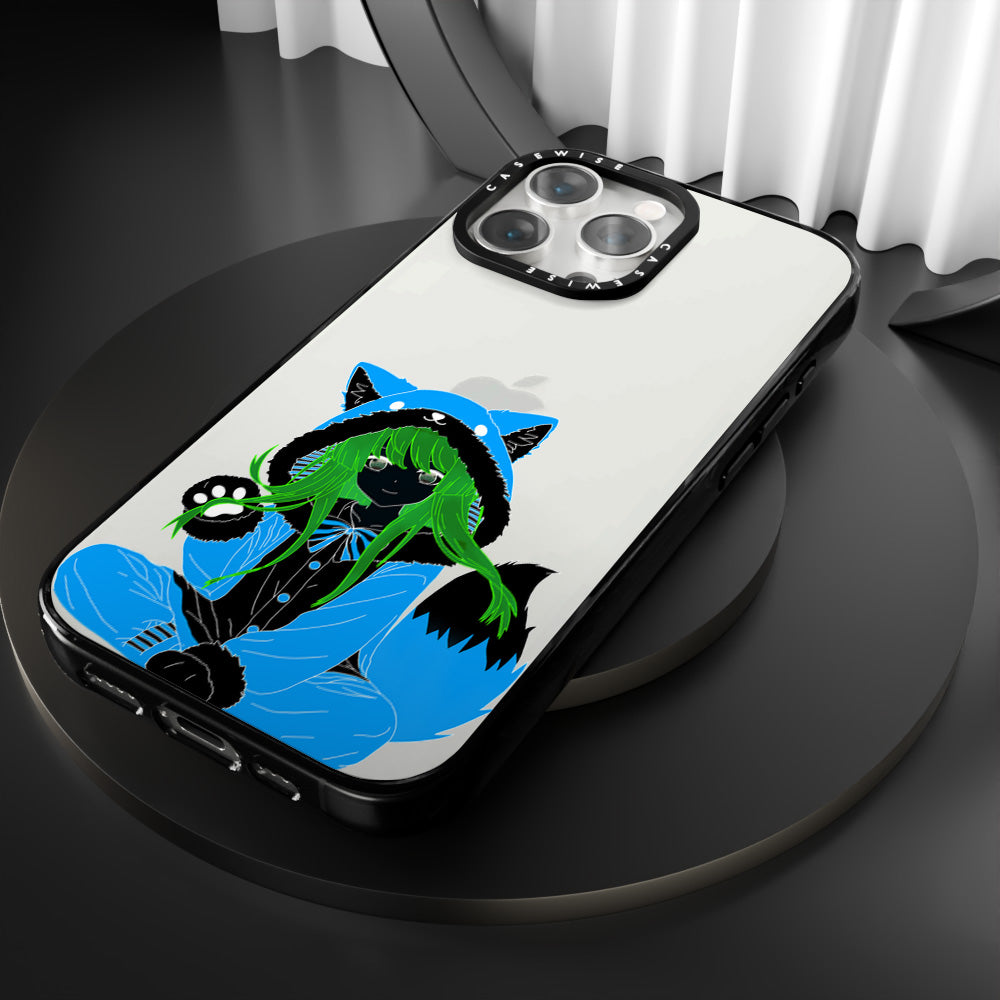 CASEWISE
CASEWISE