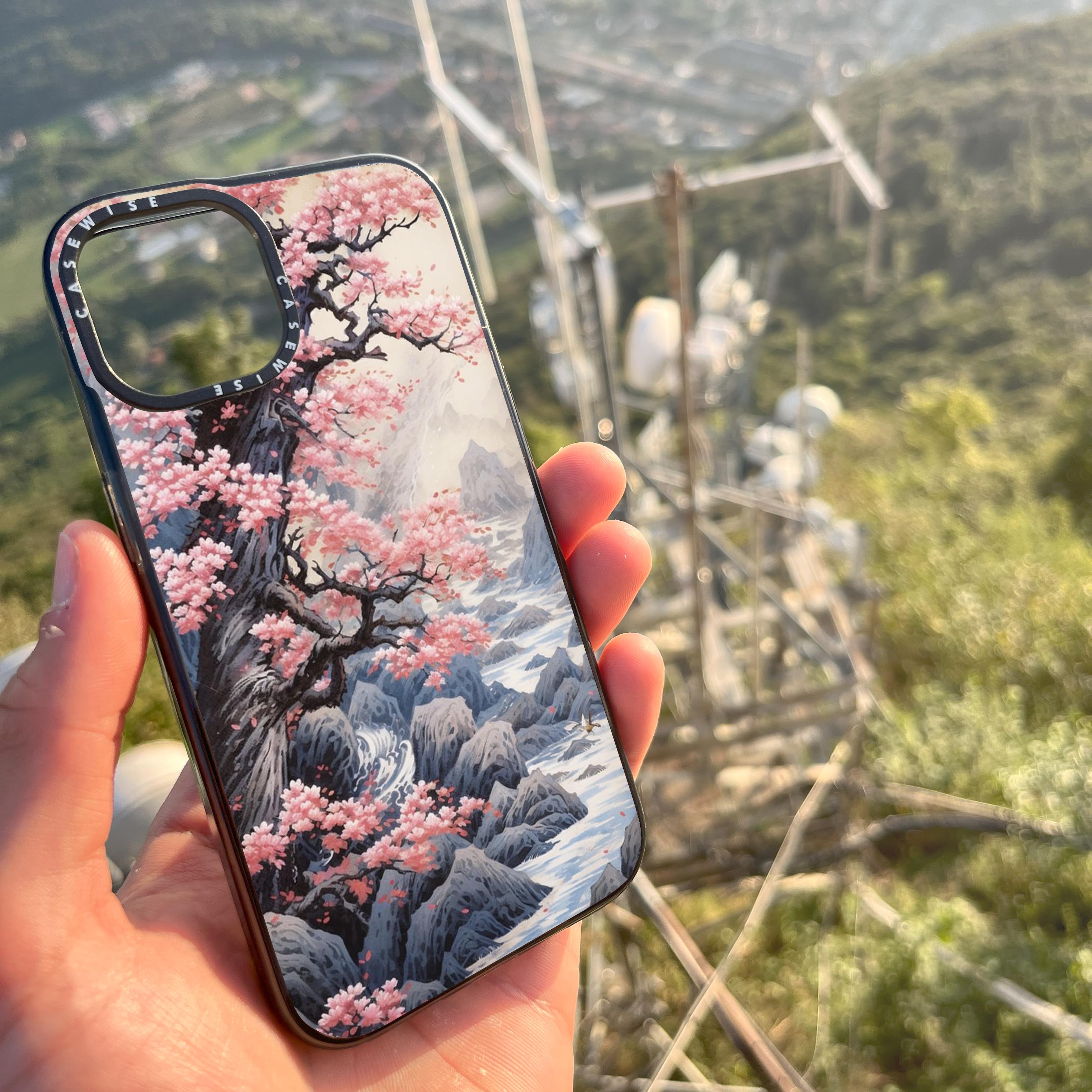 CASEWISE CASEWISE