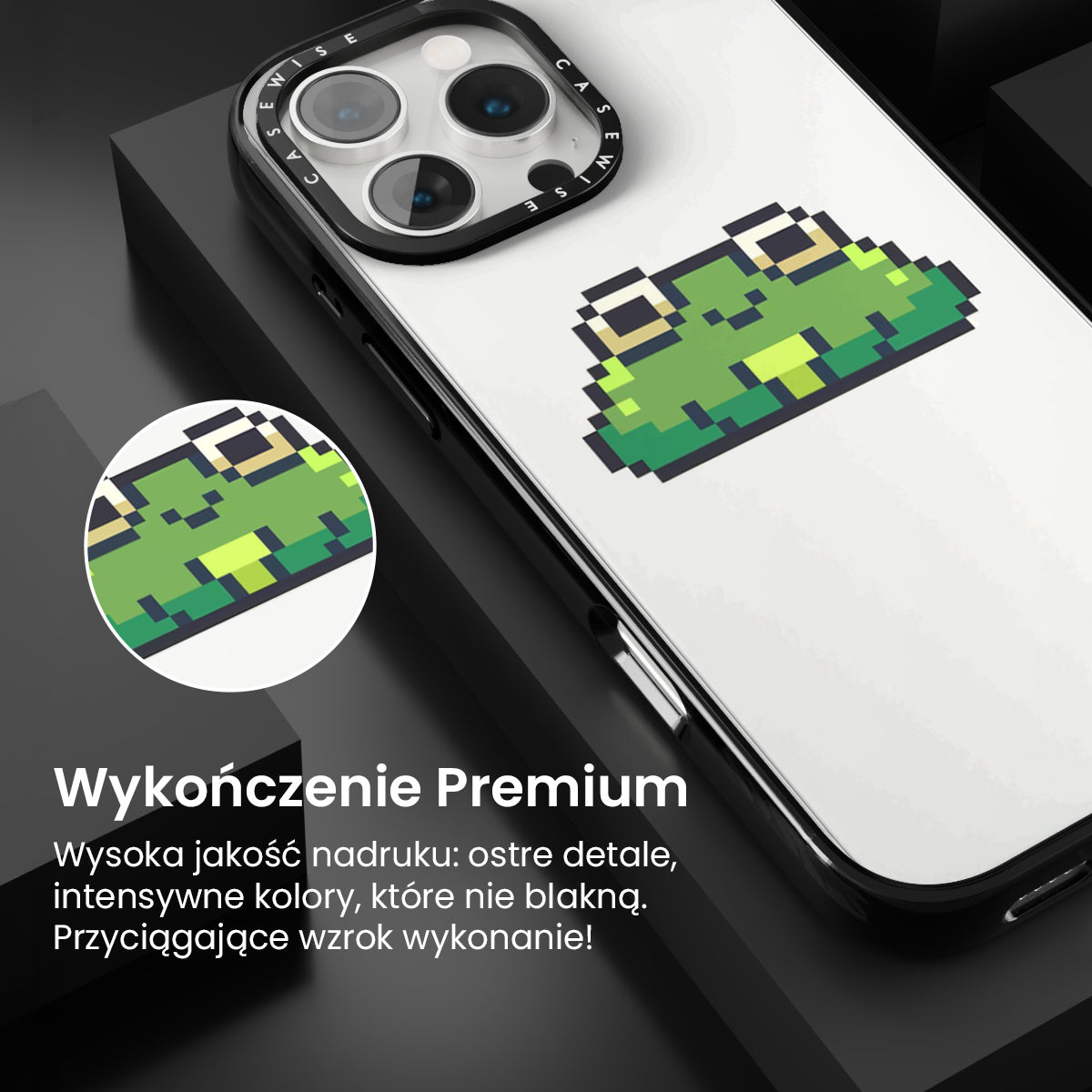 CASEWISE CASEWISE

Wykończenie Premium

Wysoka jakość nadruku: ostre detale, intensywne kolory, które nie blakną. Przyciągające wzrok wykonanie!