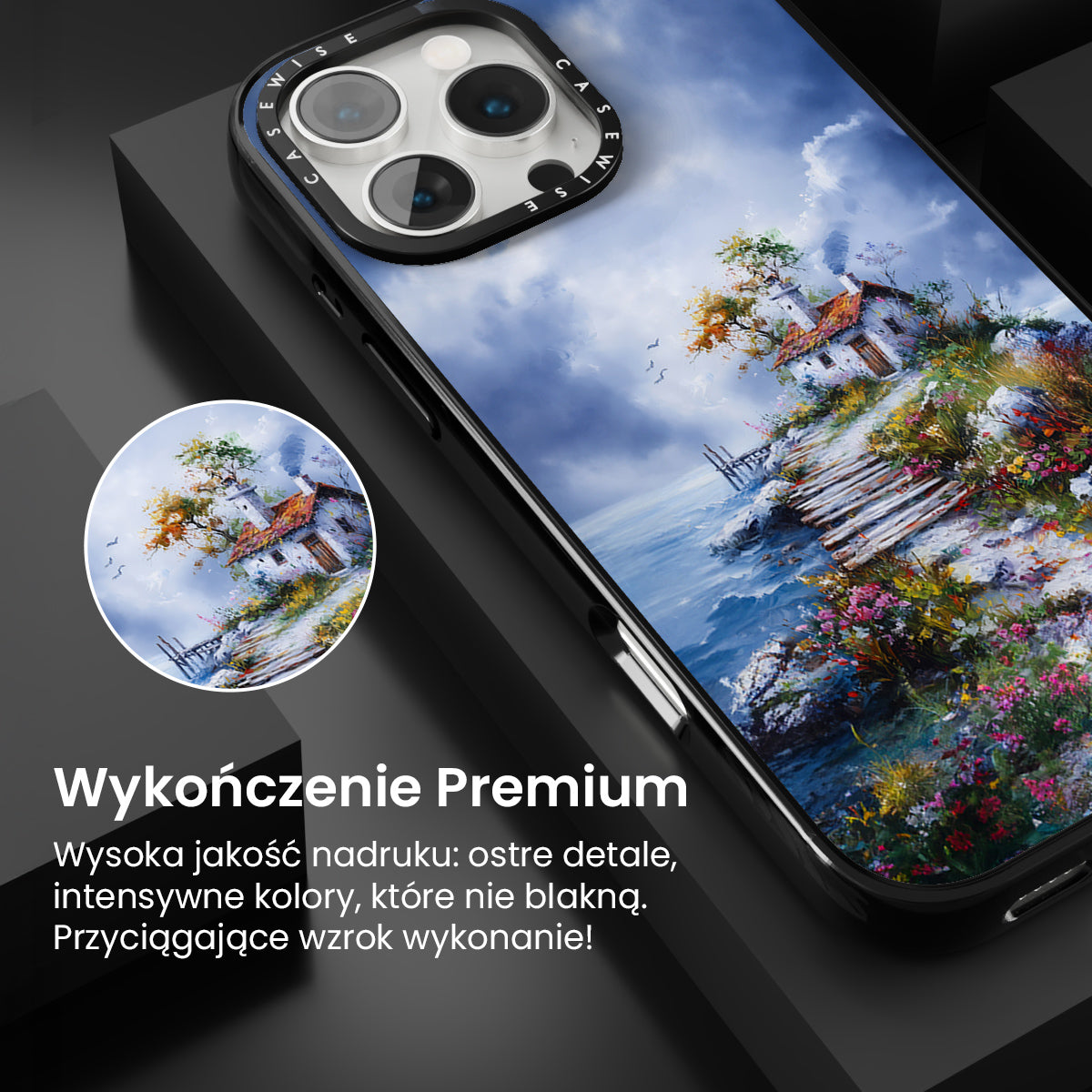 CASEWISE CASEWISE

Wykończenie Premium

Wysoka jakość nadruku: ostre detale, intensywne kolory, które nie blakną. Przyciągające wzrok wykonanie!