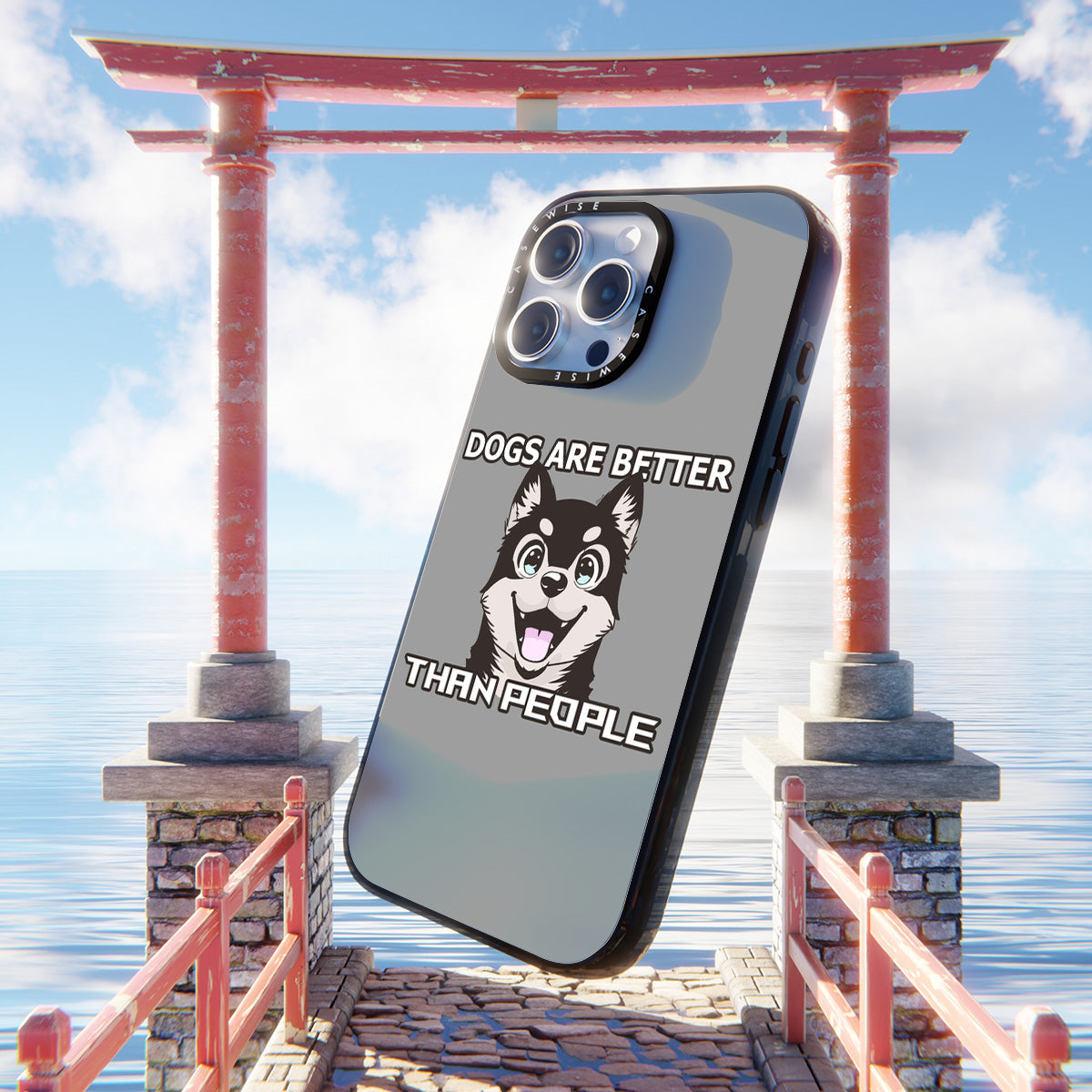 CASEWISE
CASEWISE

DOGS ARE BETTER
THAN PEOPLE