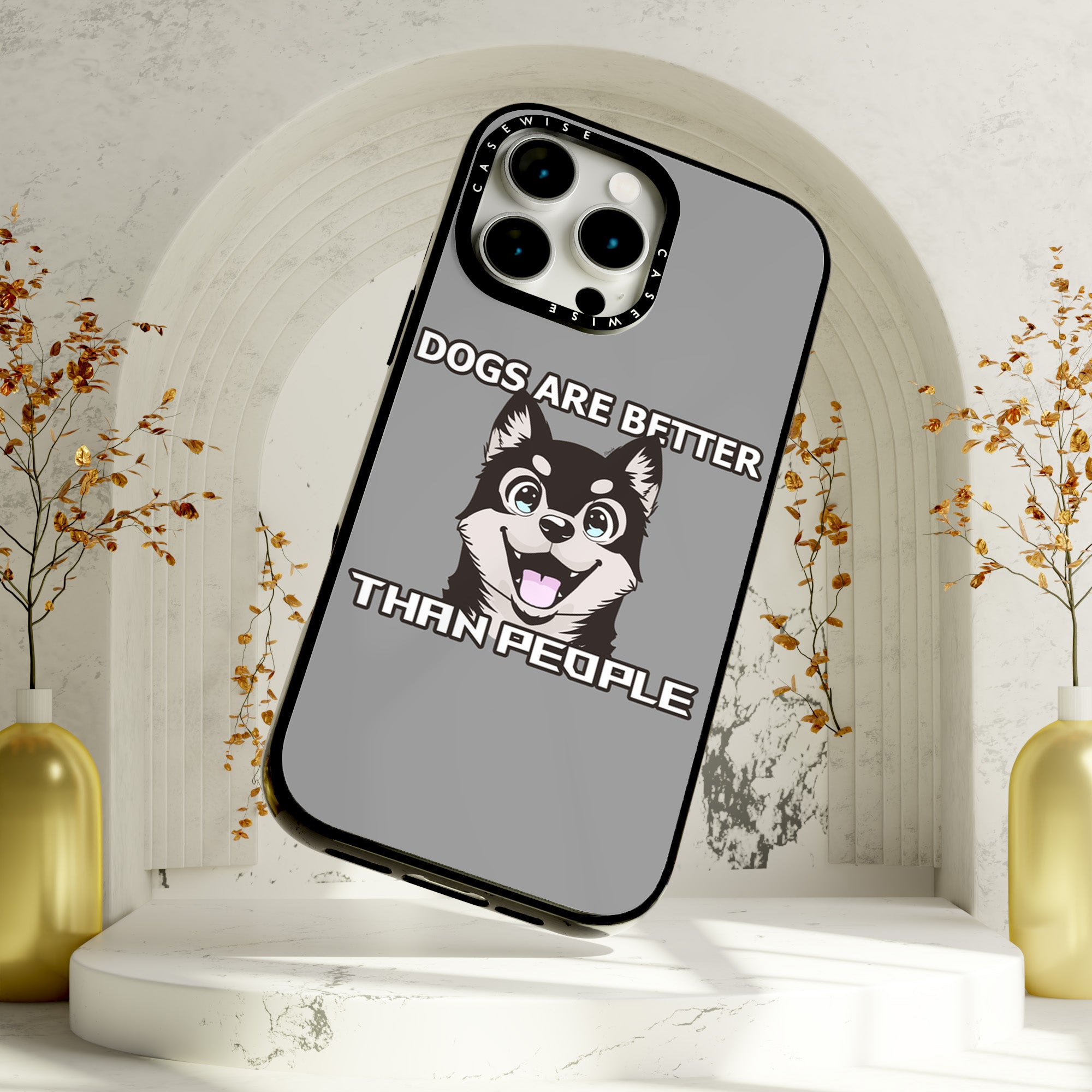 CASEWISE
CASEWISE

DOGS ARE BETTER

THAN PEOPLE