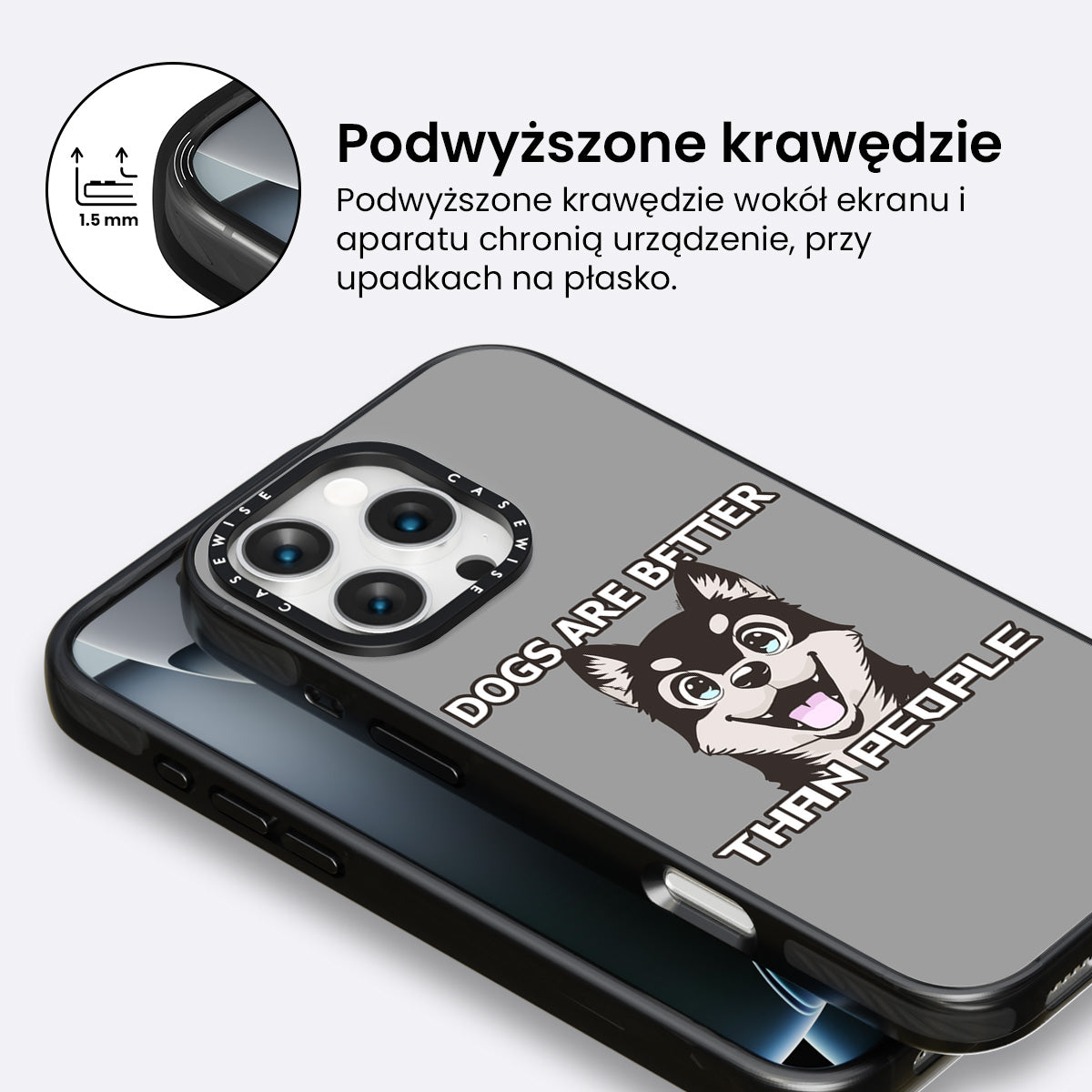 1.5 mm

Podwyższone krawędzie

Podwyższone krawędzie wokół ekranu i aparatu chronią urządzenie, przy upadkach na płasko.

CASEWISE CASEWISE

DOGS ARE BETTER

THAN PEOPLE