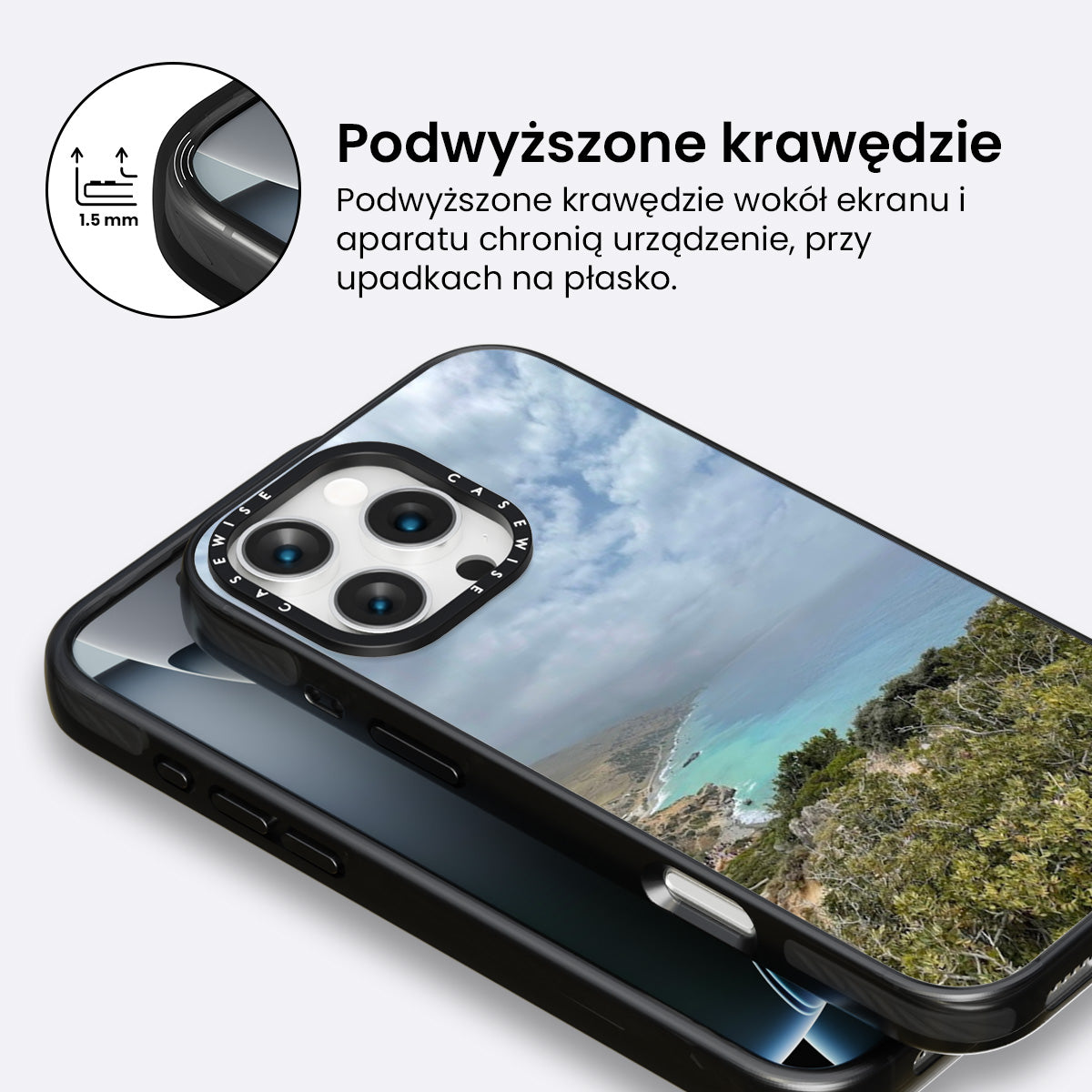 1.5 mm

Podwyższone krawędzie

Podwyższone krawędzie wokół ekranu i aparatu chronią urządzenie, przy upadkach na płasko.

CASEWISE CASEWISE