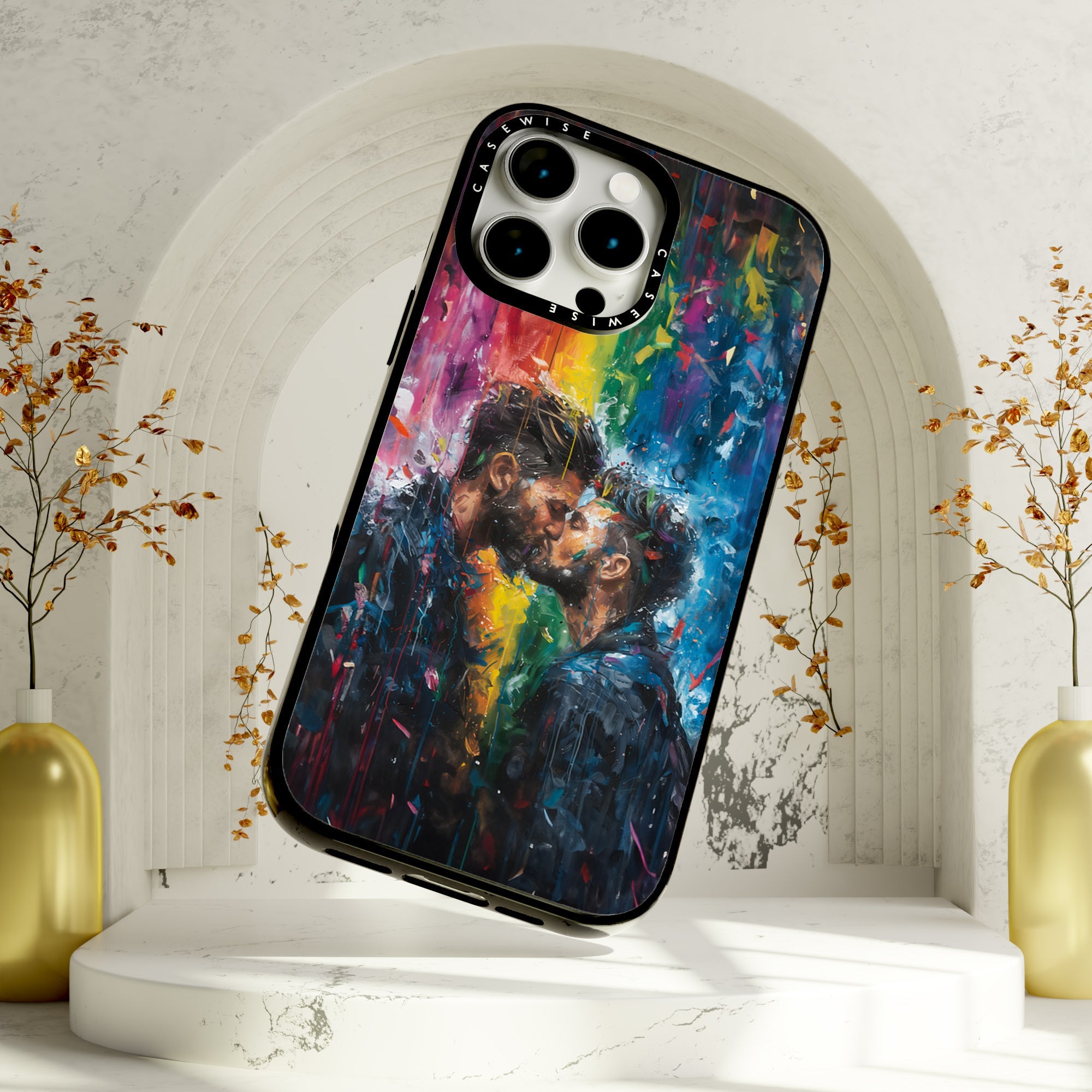 CASEWISE CASEWISE