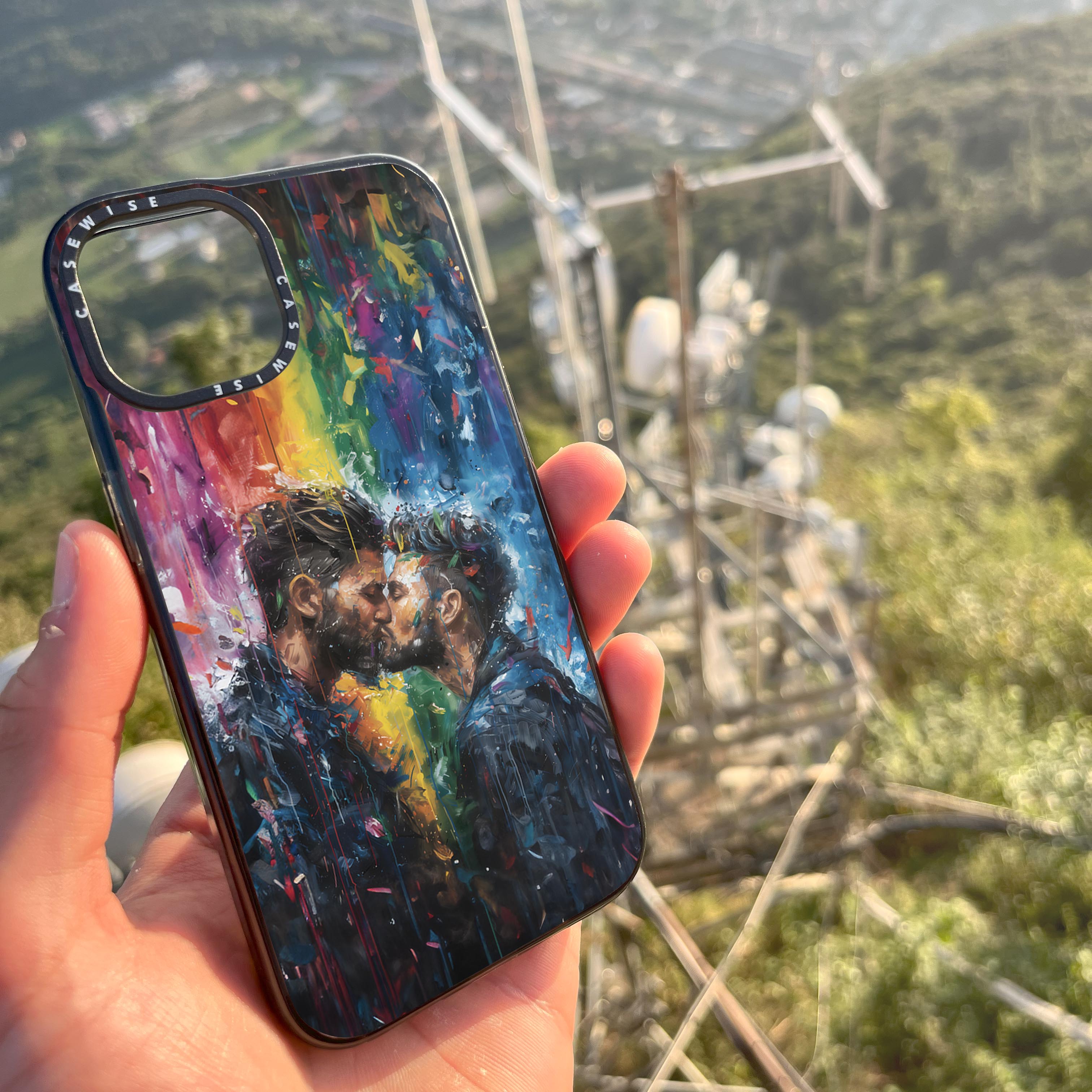 CASEWISE
CASEWISE