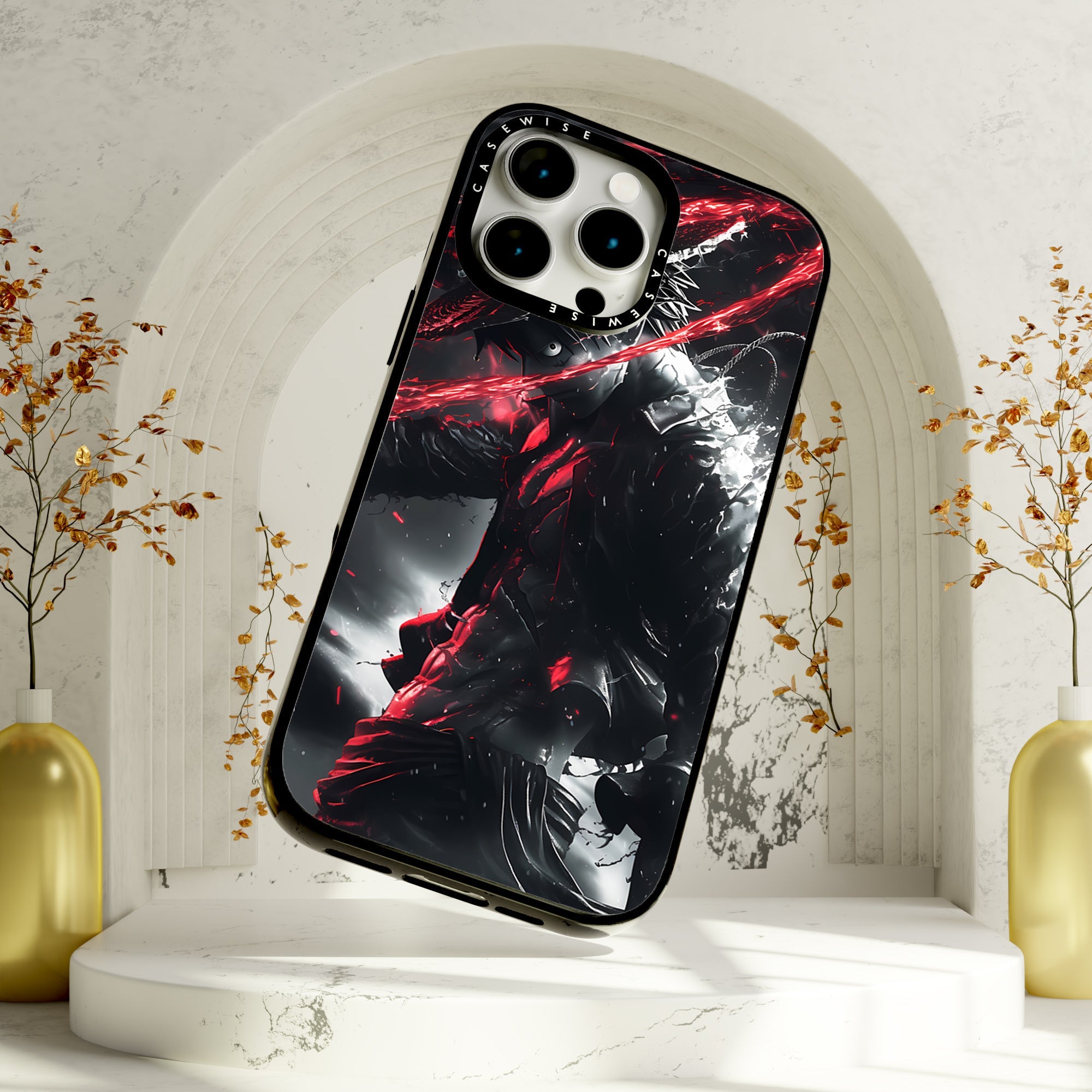 CASEWISE
CASEWISE