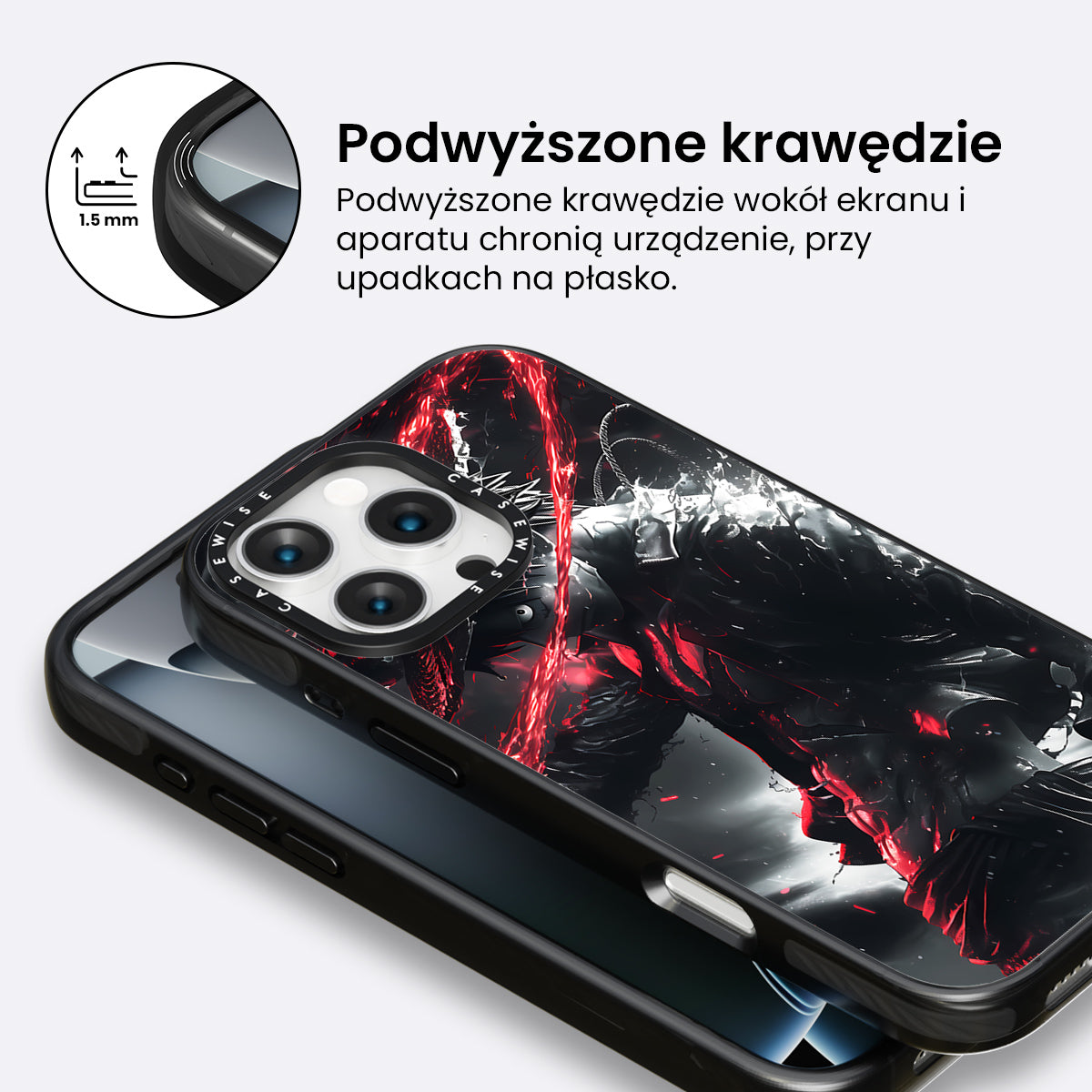 1.5 mm

Podwyższone krawędzie

Podwyższone krawędzie wokół ekranu i aparatu chronią urządzenie, przy upadkach na płasko.

CASEWISE CASEWISE