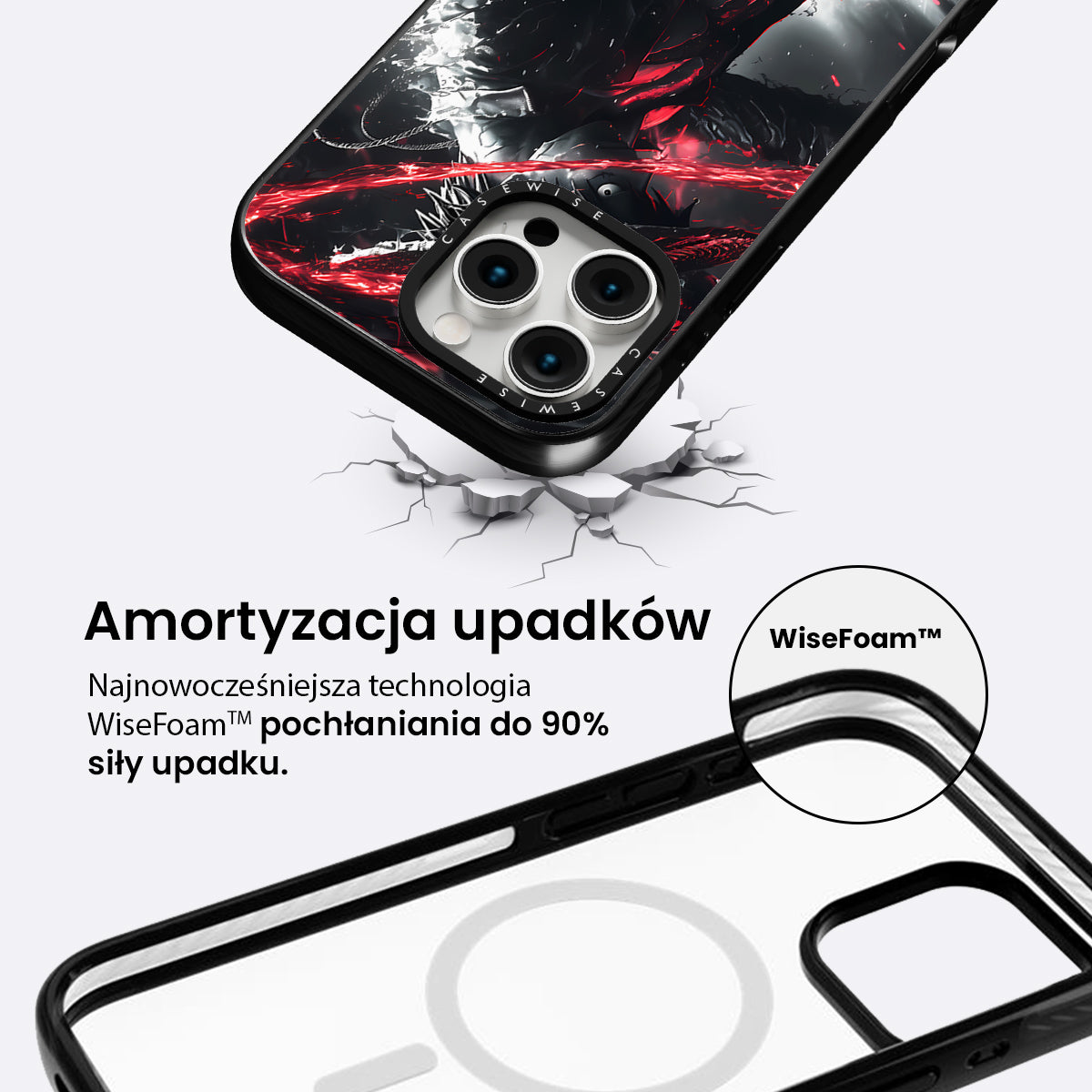 CASEWISE

CASEWISE

Amortyzacja upadków

Najnowocześniejsza technologia WiseFoam™ pochłaniania do 90% siły upadku.

WiseFoam™