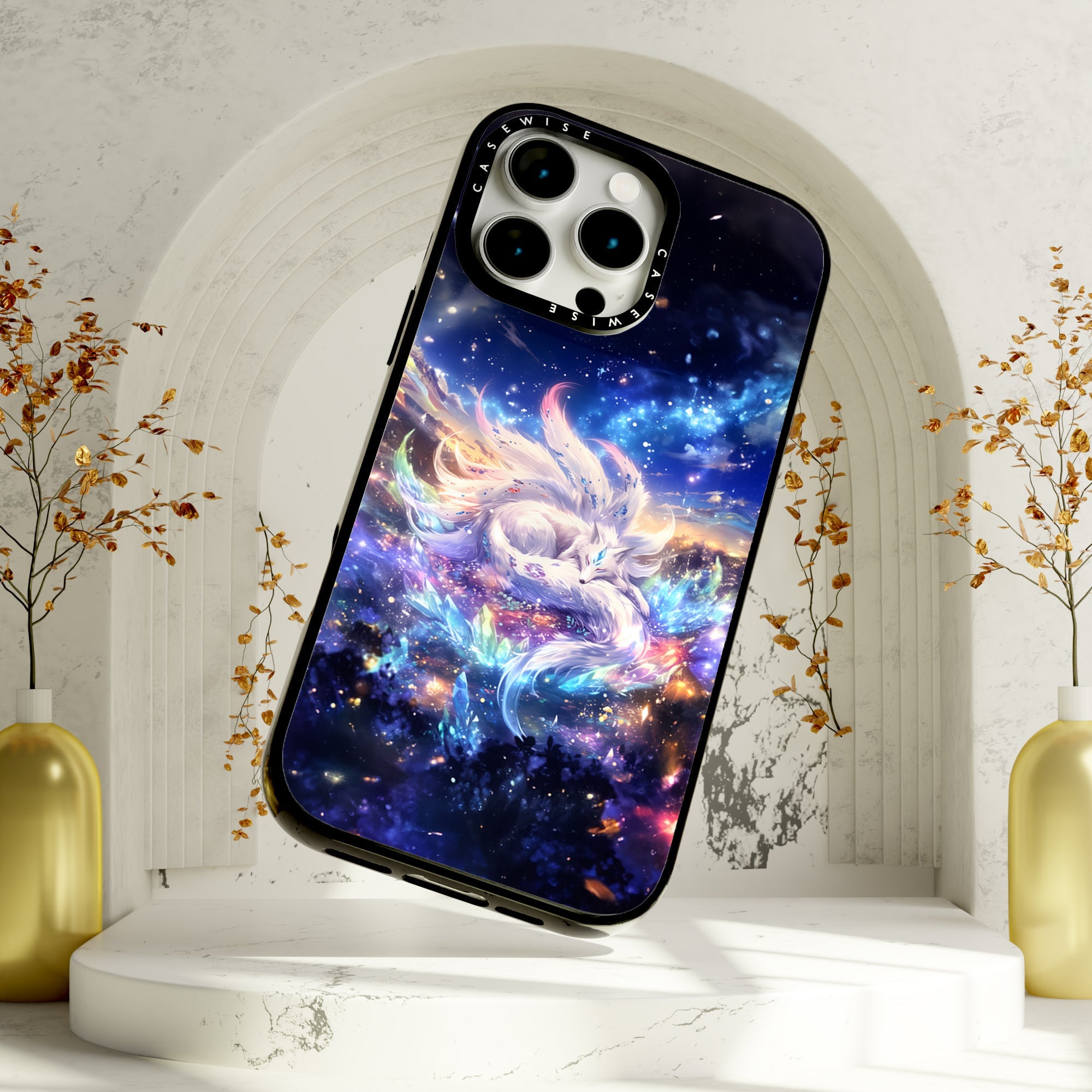 CASEWISE
CASEWISE