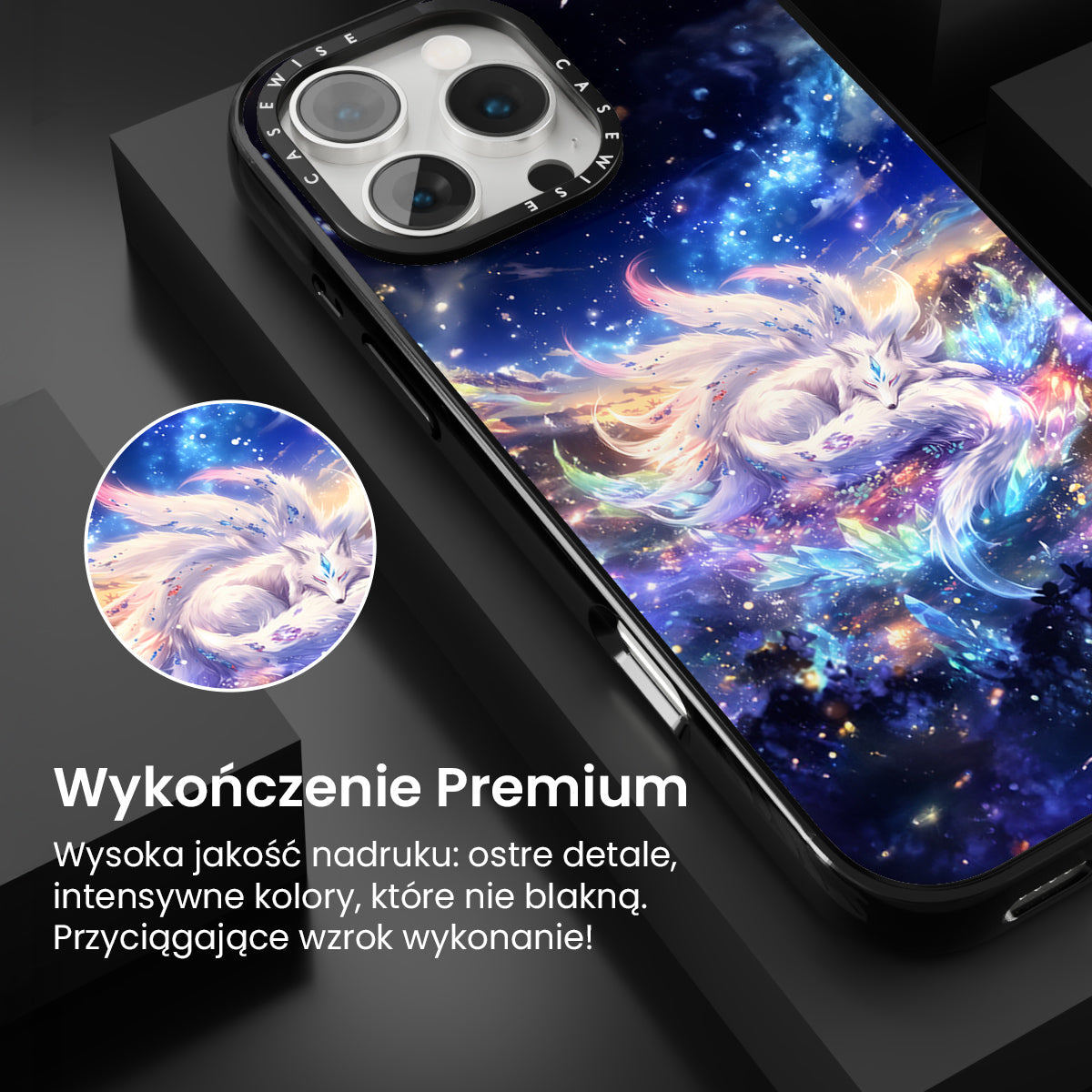 CASEWISE CASEWISE

Wykończenie Premium

Wysoka jakość nadruku: ostre detale, intensywne kolory, które nie blakną. Przyciągające wzrok wykonanie!