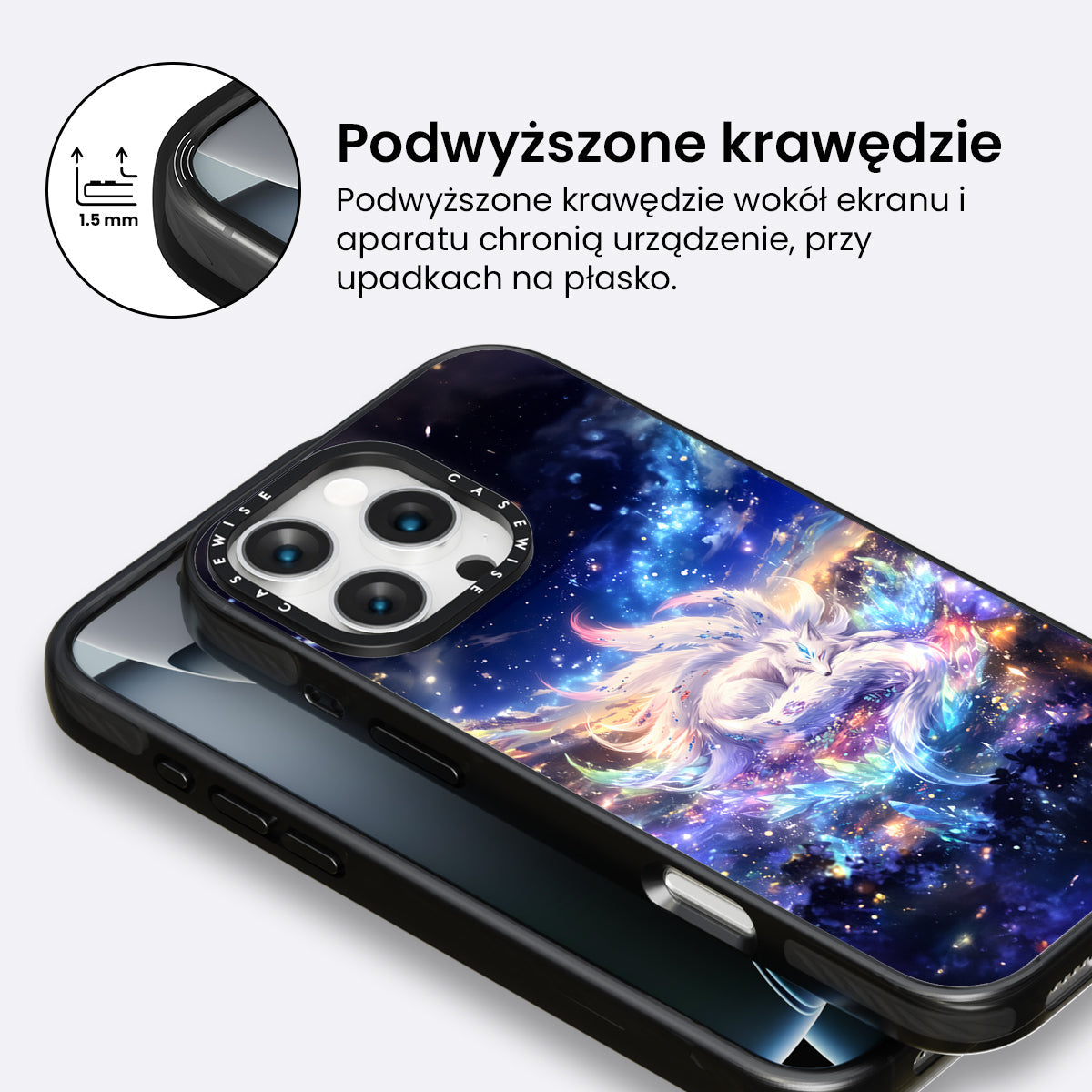 1.5 mm

Podwyższone krawędzie

Podwyższone krawędzie wokół ekranu i aparatu chronią urządzenie, przy upadkach na płasko.

CASEWISE

CASEWISE