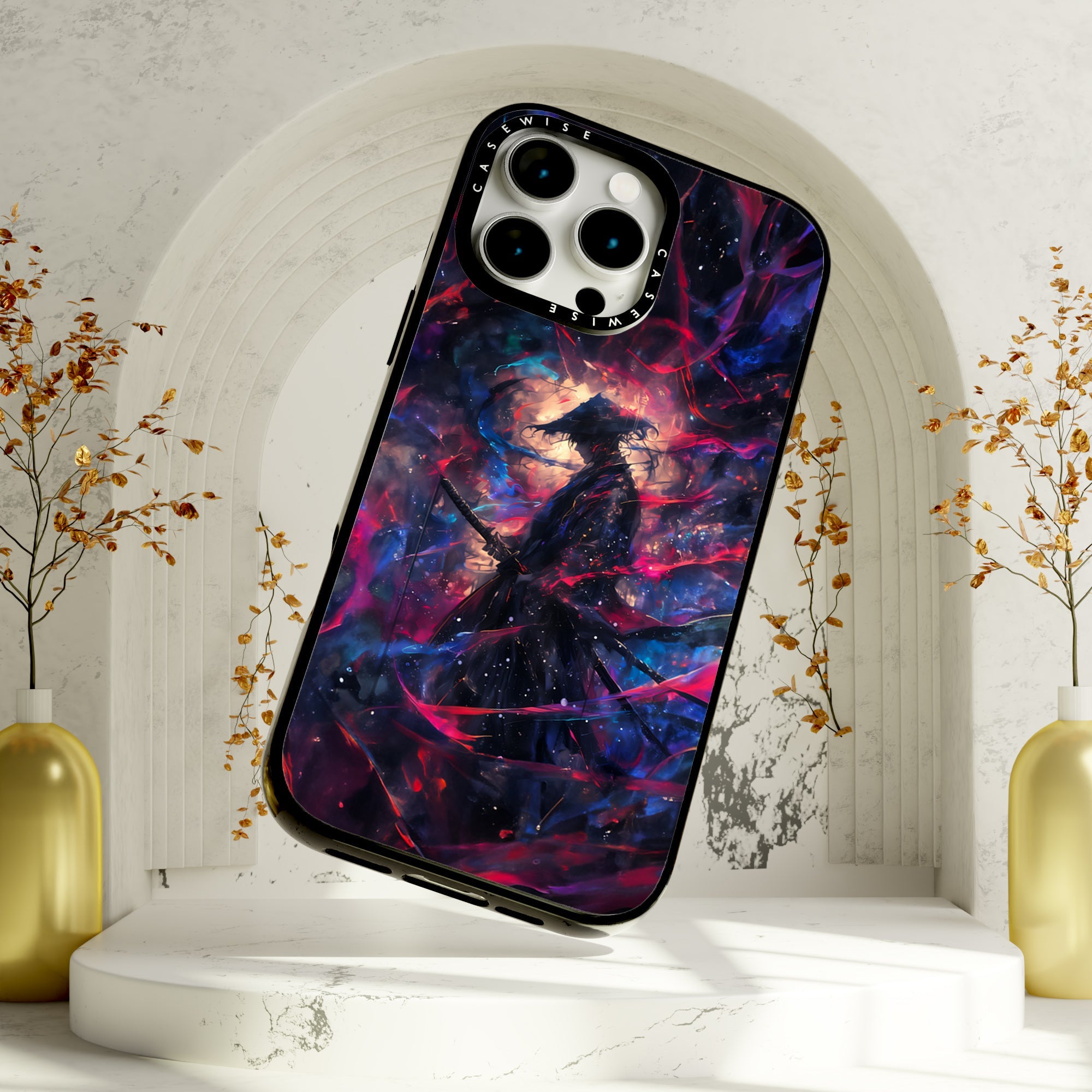 CASEWISE
CASEWISE