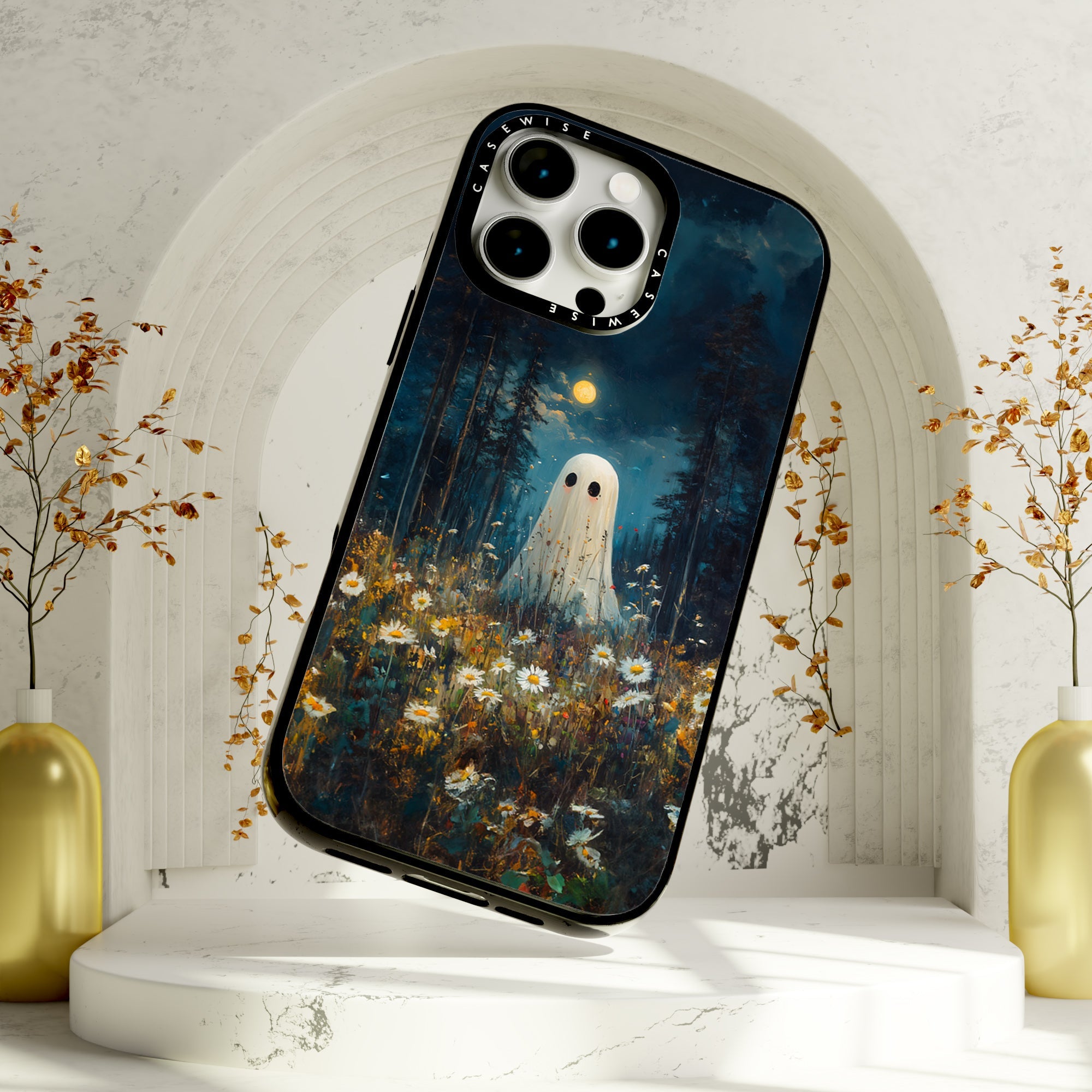 CASEWISE
CASEWISE