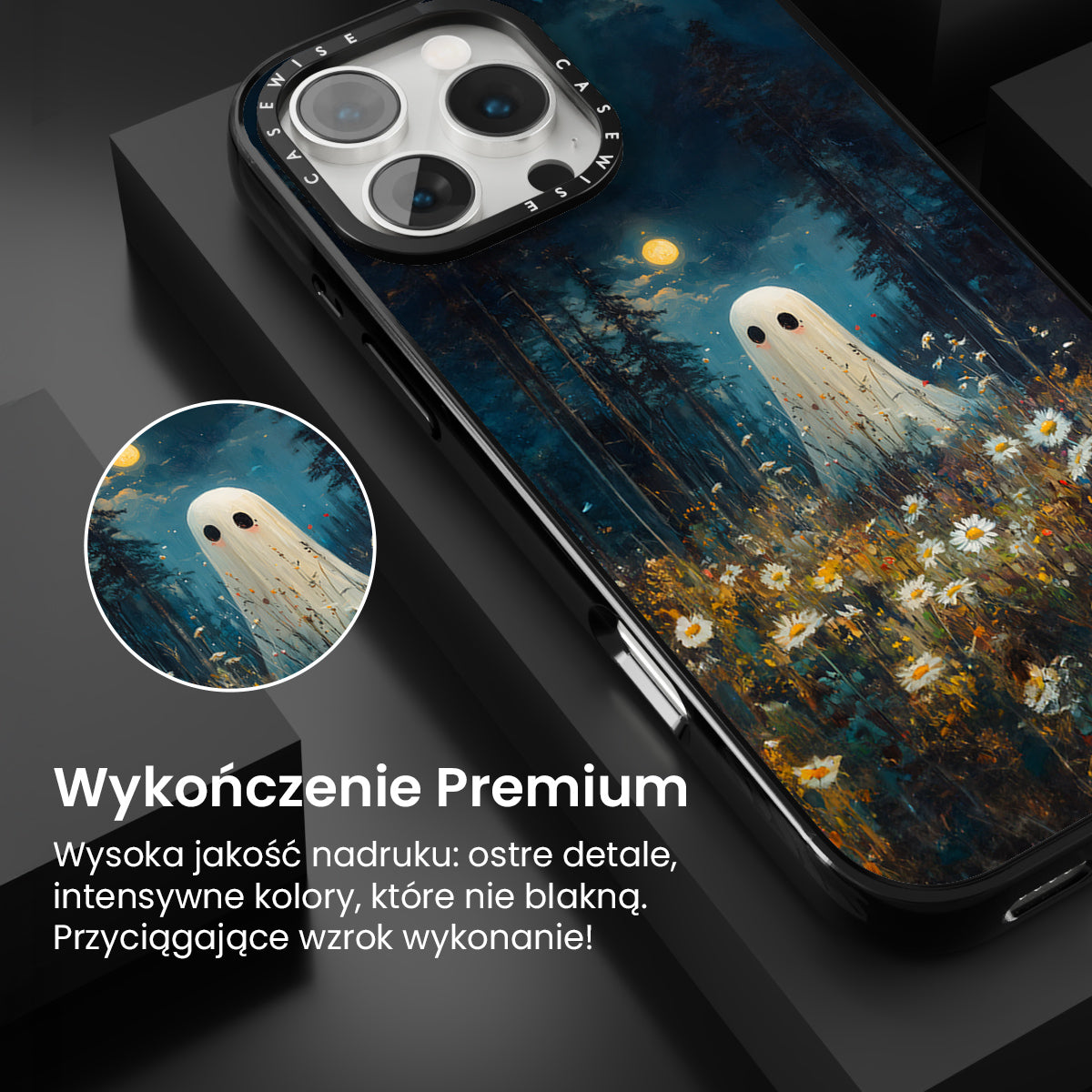 CASEWISE
CASEWISE

Wykończenie Premium

Wysoka jakość nadruku: ostre detale, intensywne kolory, które nie blakną. Przyciągające wzrok wykonanie!