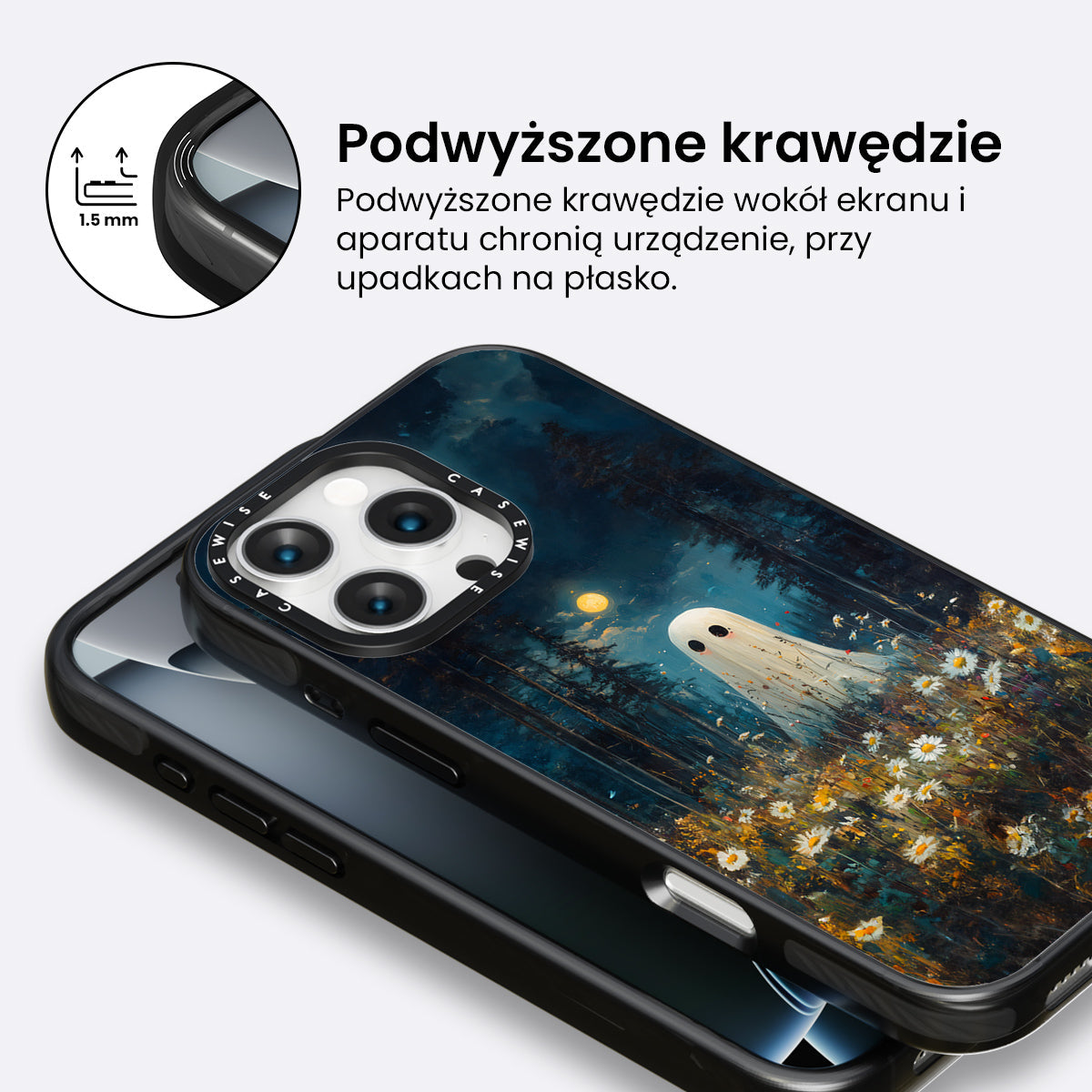 1.5 mm

Podwyższone krawędzie

Podwyższone krawędzie wokół ekranu i aparatu chronią urządzenie, przy upadkach na płasko.

CASEWISE CASEWISE