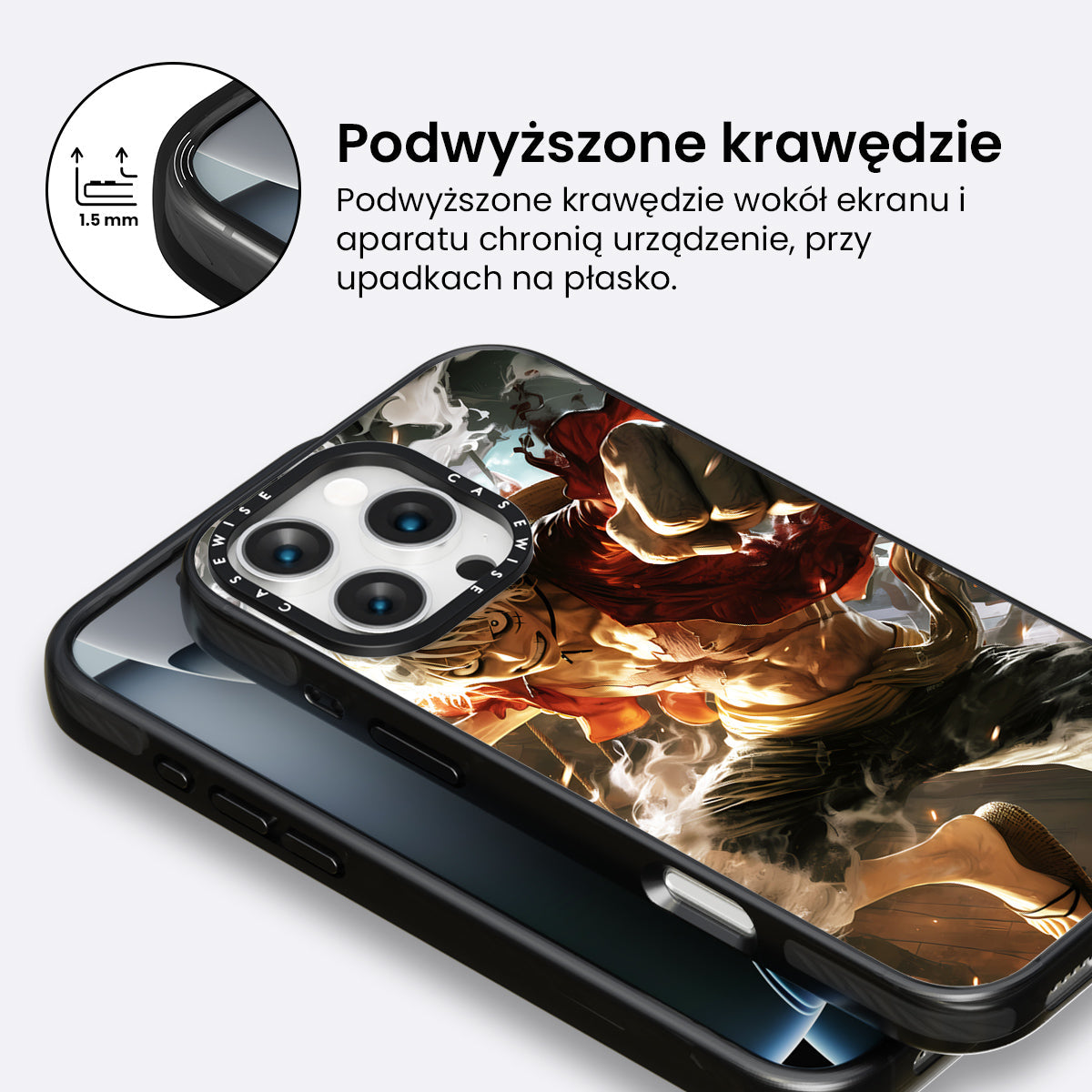 1.5 mm

Podwyższone krawędzie

Podwyższone krawędzie wokół ekranu i aparatu chronią urządzenie, przy upadkach na płasko.

CASEWISE CASEWISE