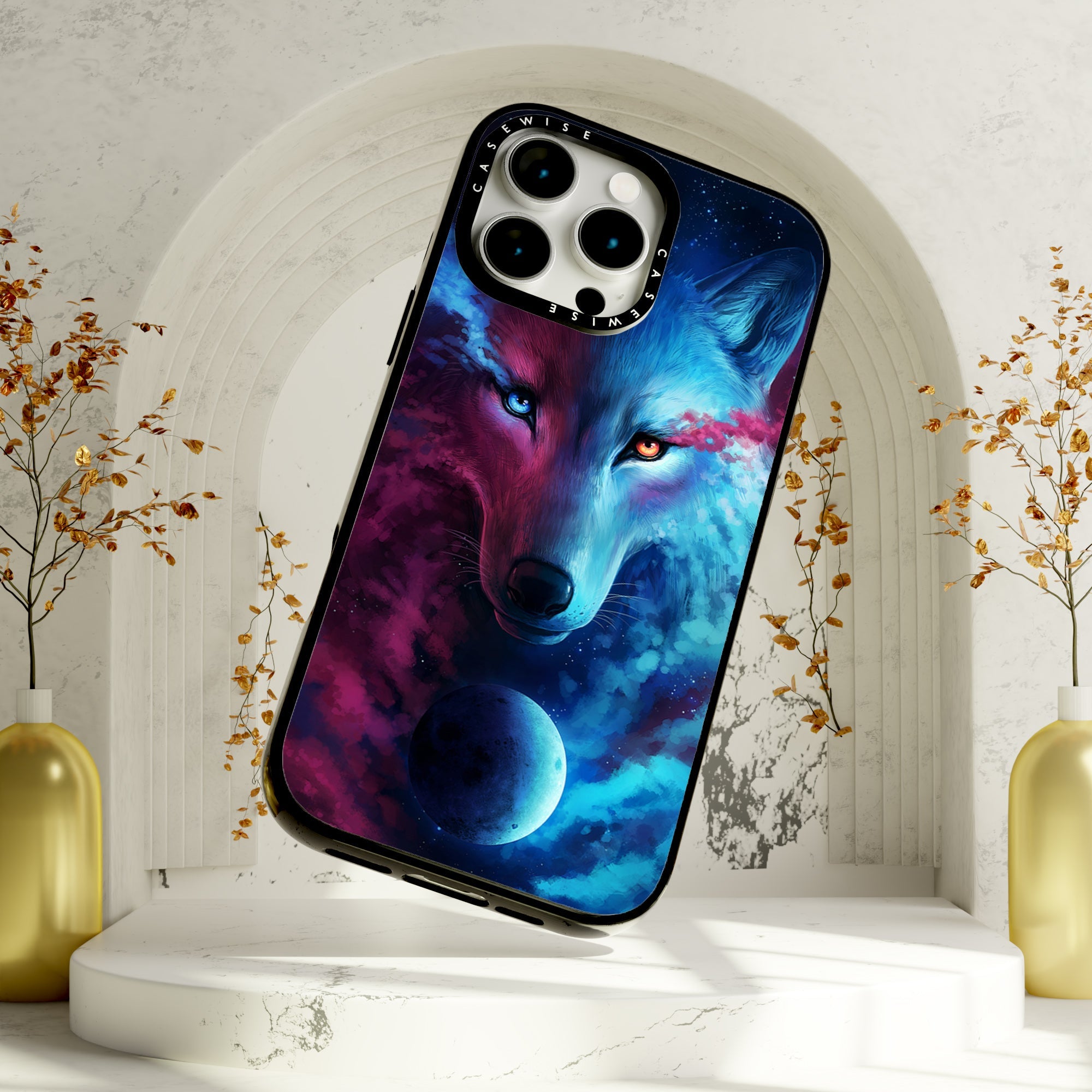 CASEWISE CASEWISE