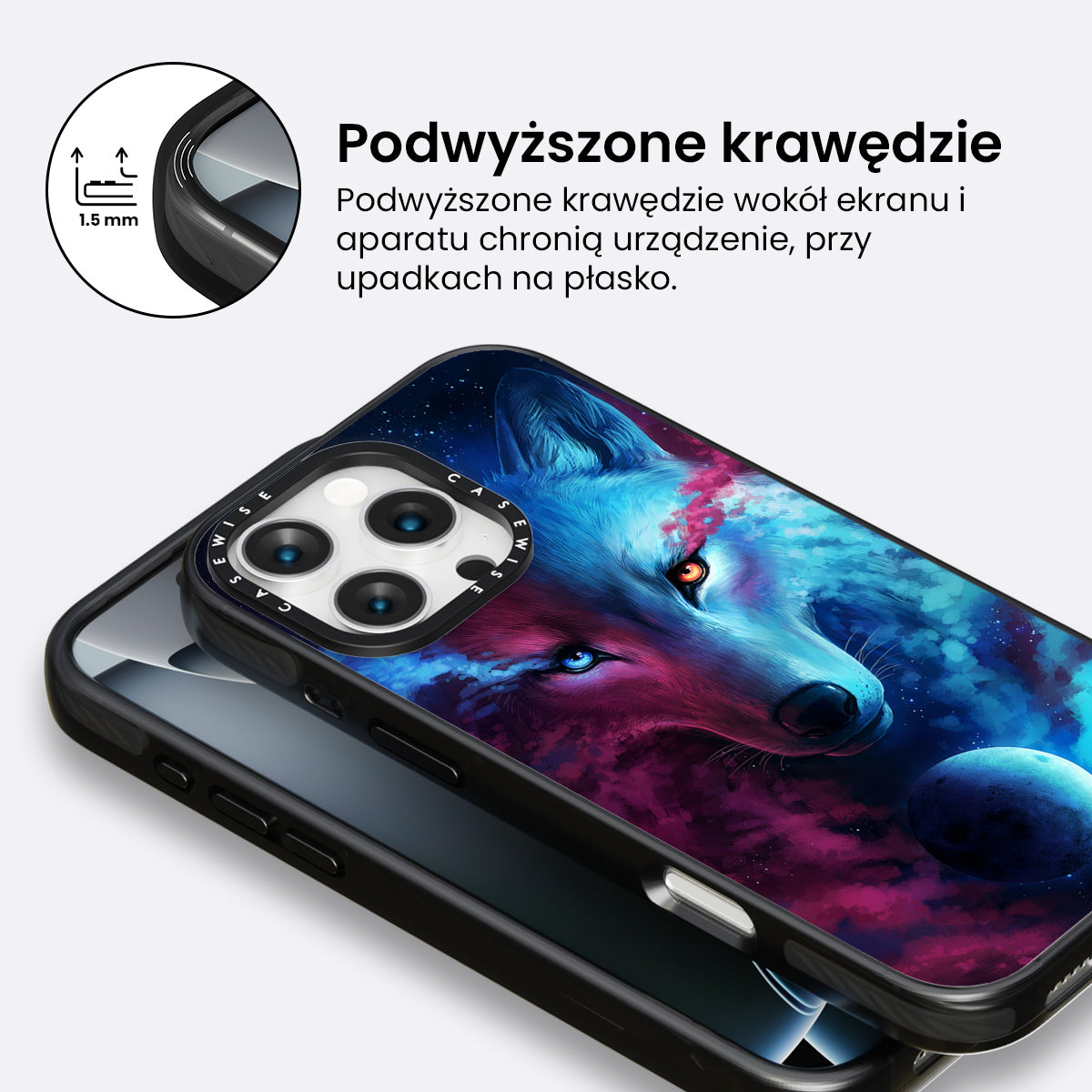 1.5 mm

Podwyższone krawędzie

Podwyższone krawędzie wokół ekranu i aparatu chronią urządzenie, przy upadkach na płasko.

CASEWISE CASEWISE