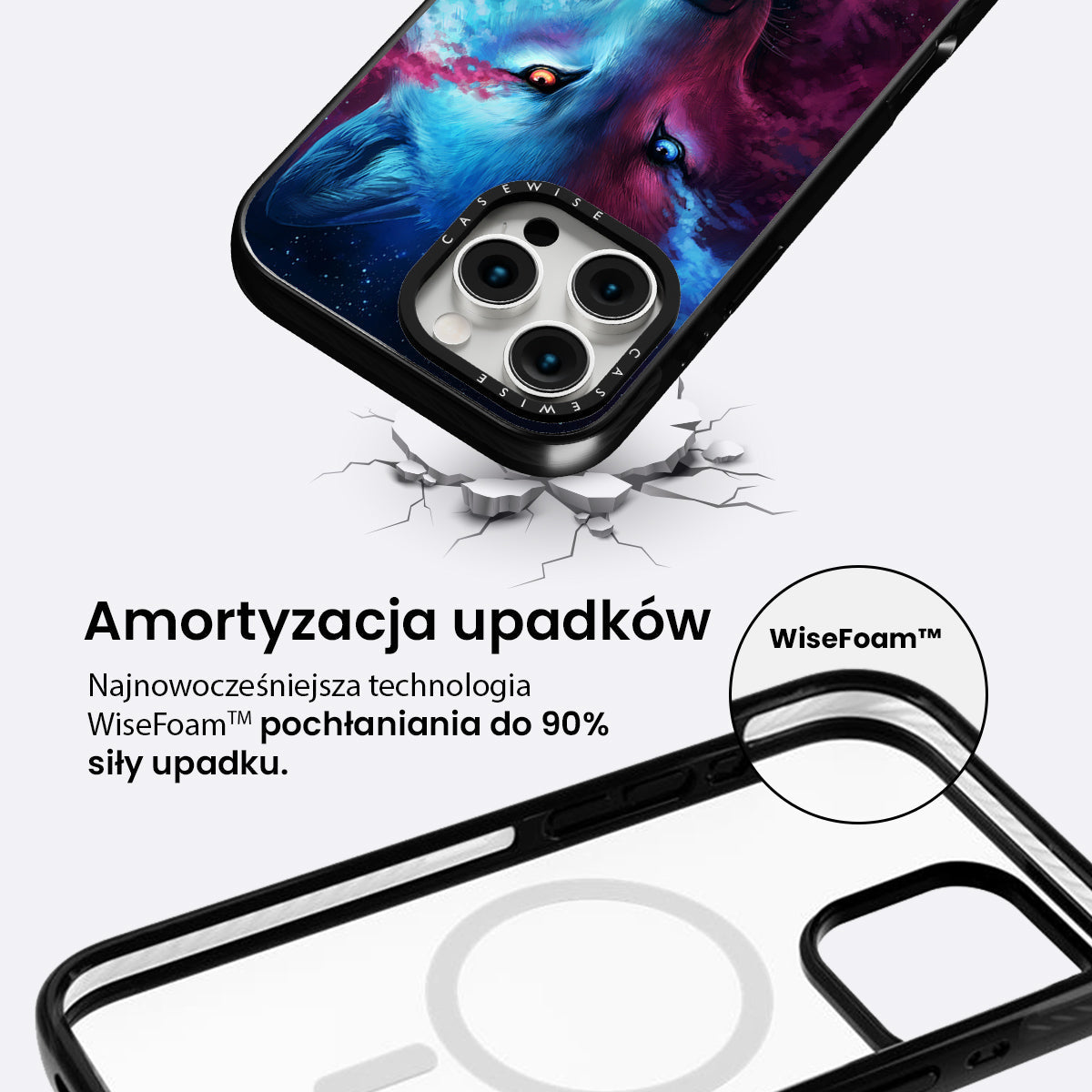 CASEWISE

CASEWISE

Amortyzacja upadków

Najnowocześniejsza technologia WiseFoam™ pochłaniania do 90% siły upadku.

WiseFoam™