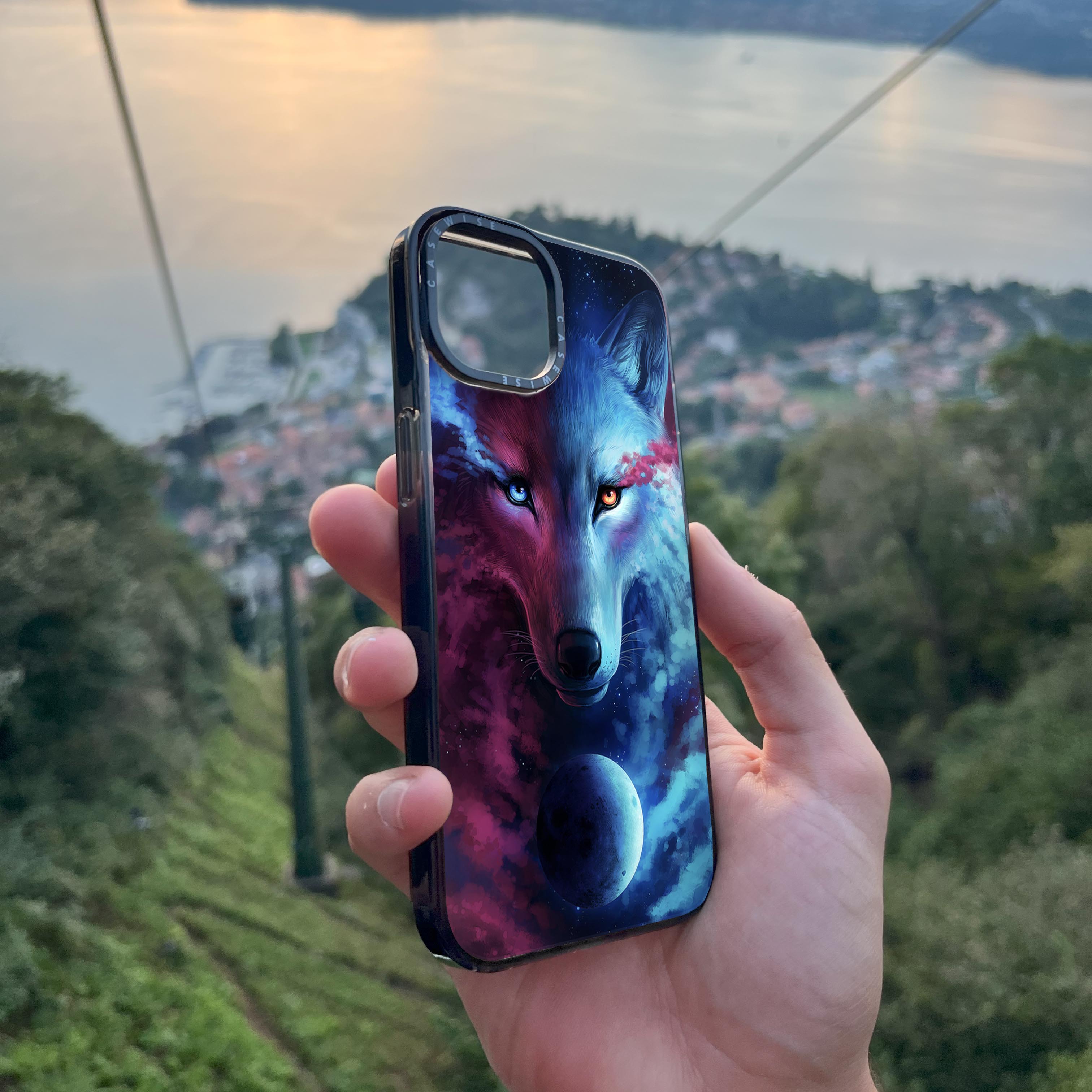 CASEWISE CASEWISE