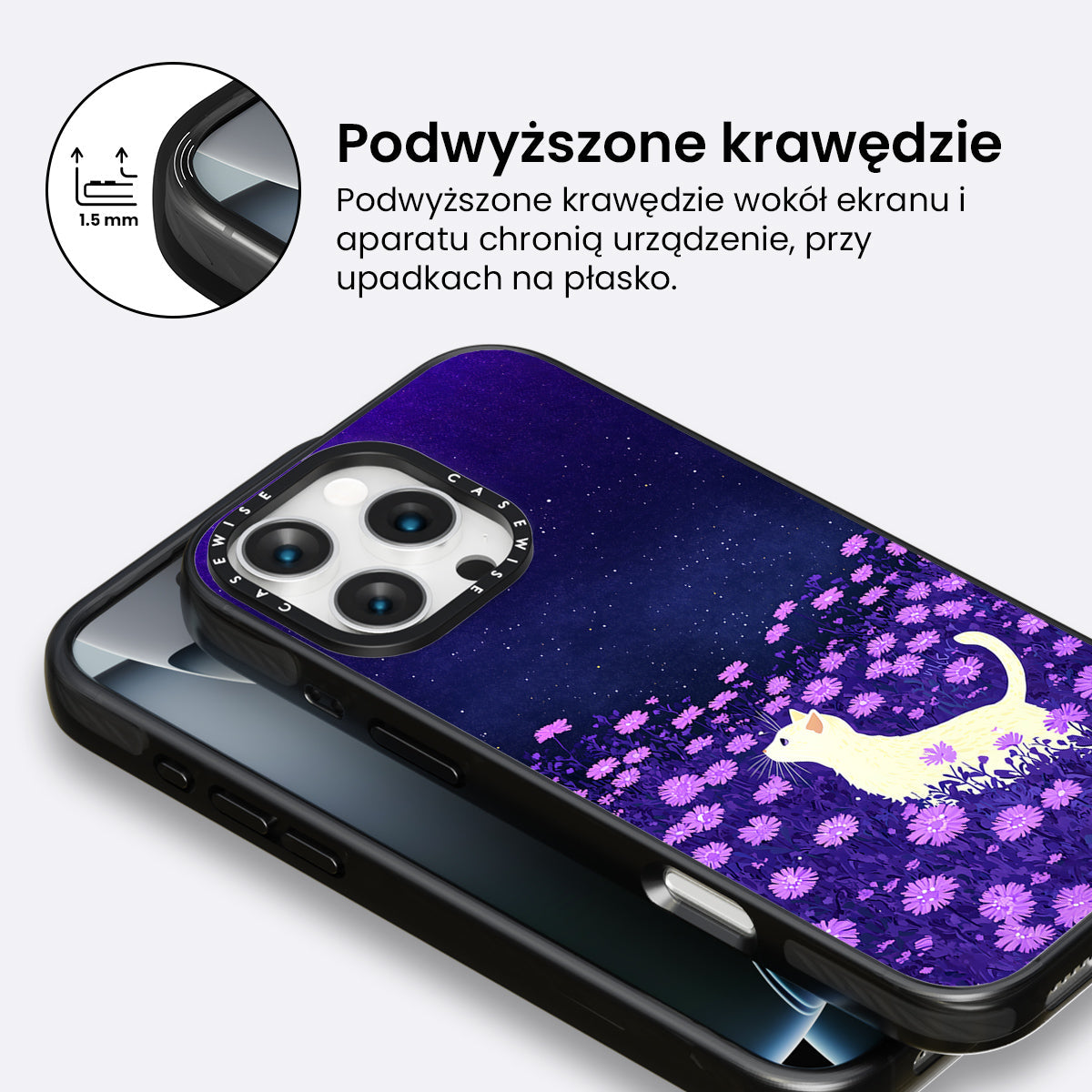 1.5 mm

Podwyższone krawędzie

Podwyższone krawędzie wokół ekranu i aparatu chronią urządzenie, przy upadkach na płasko.

CASEWISE CASEWISE