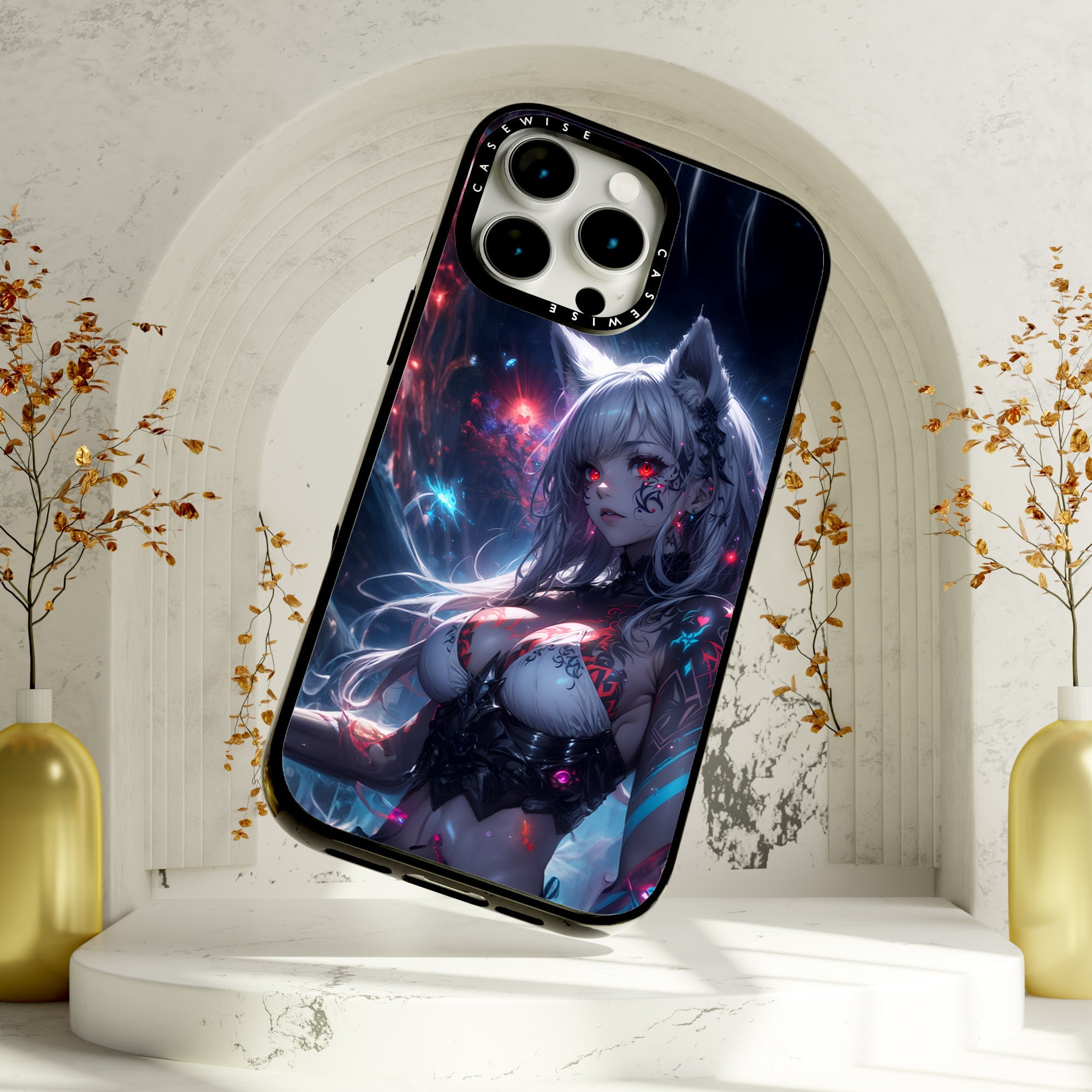 CASEWISE CASEWISE