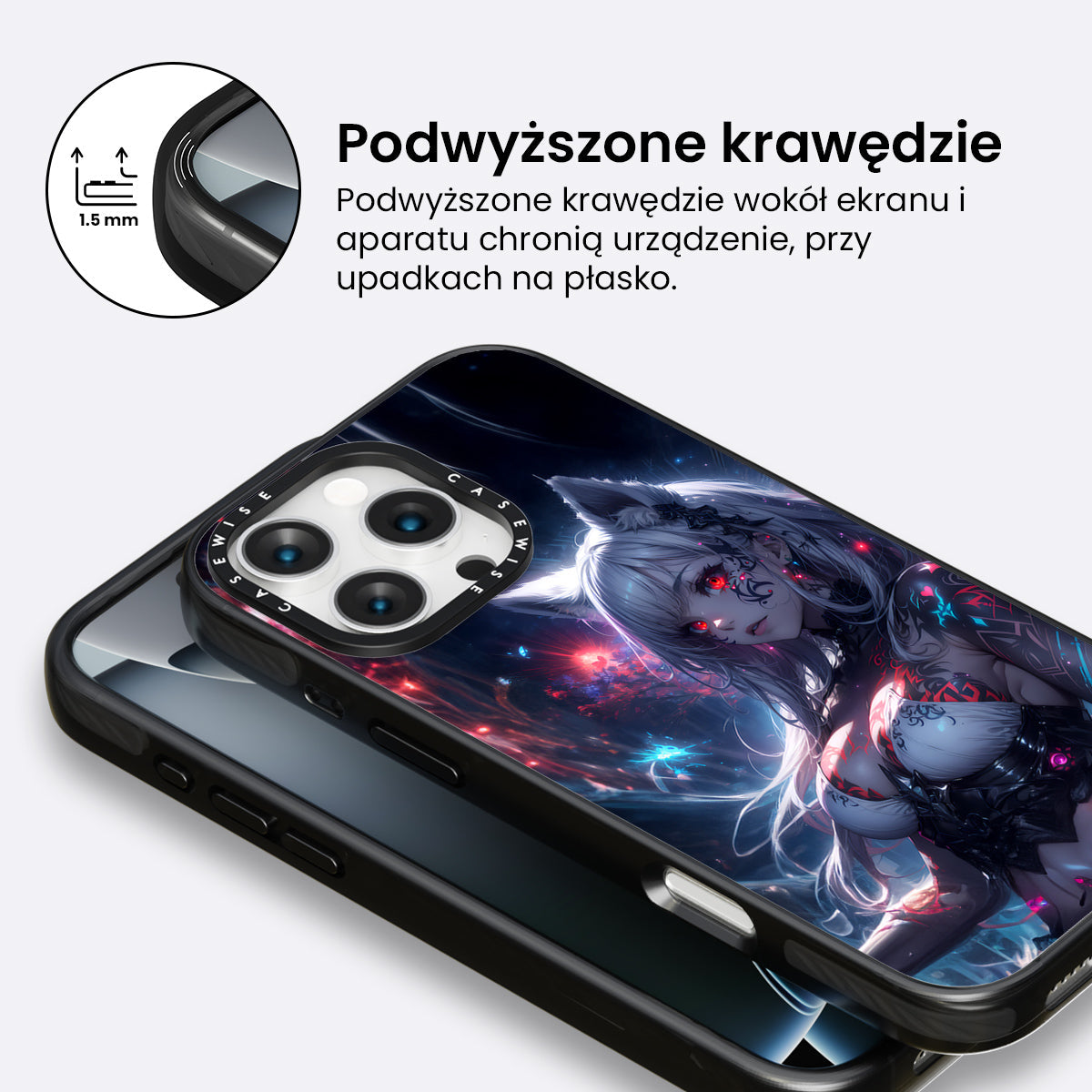 1.5 mm

Podwyższone krawędzie

Podwyższone krawędzie wokół ekranu i aparatu chronią urządzenie, przy upadkach na płasko.

CASEWISE CASEWISE