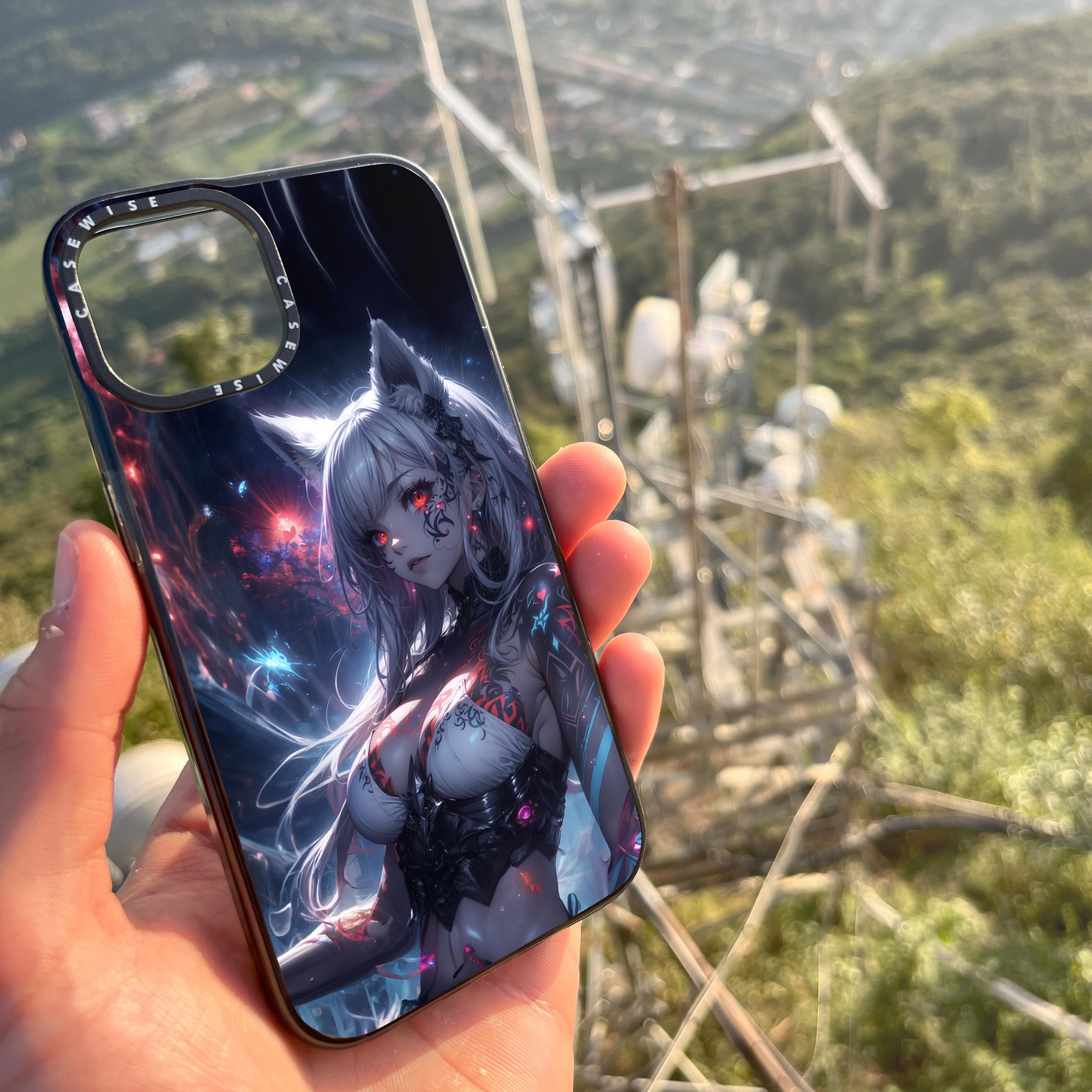 CASEWISE CASEWISE