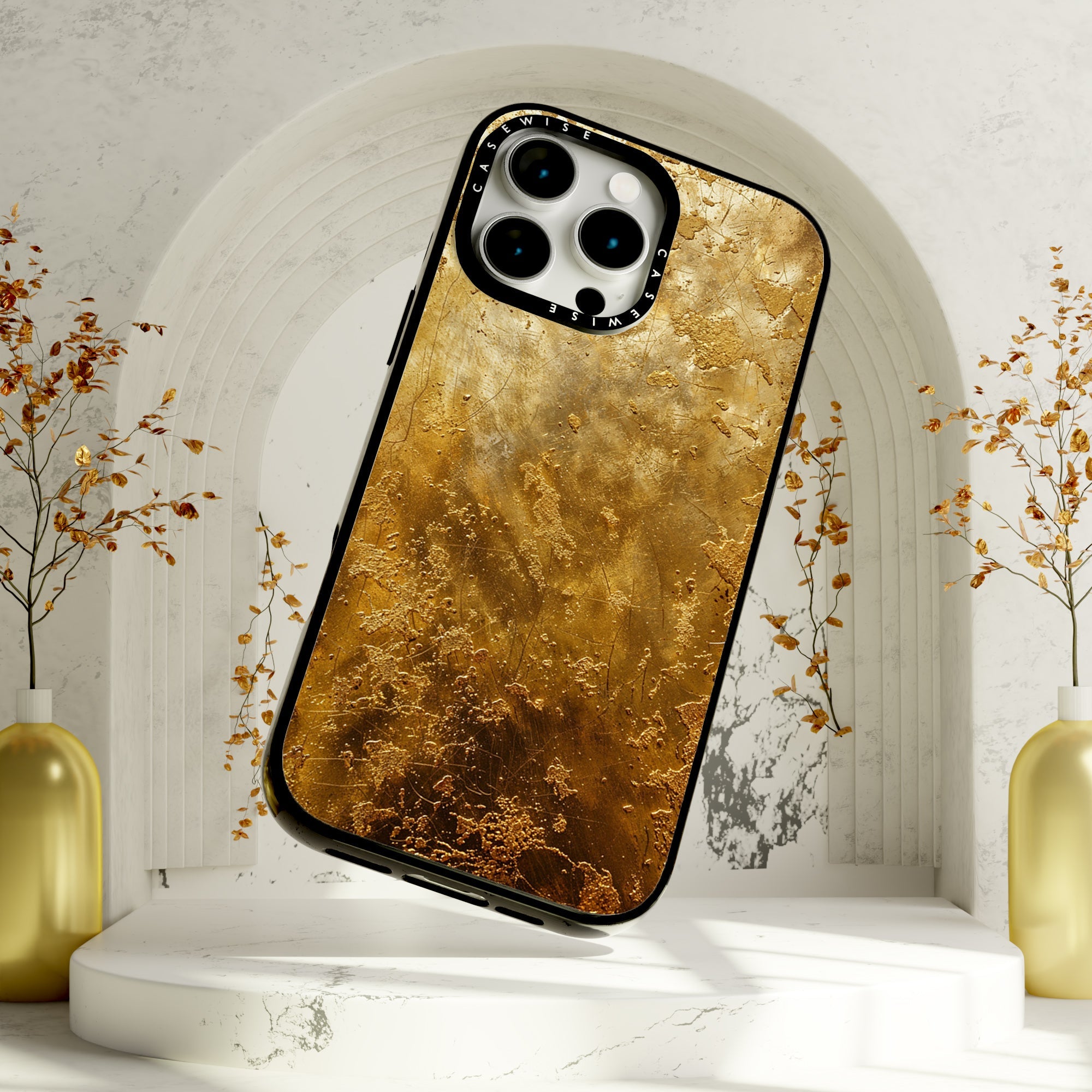 CASEWISE
CASEWISE