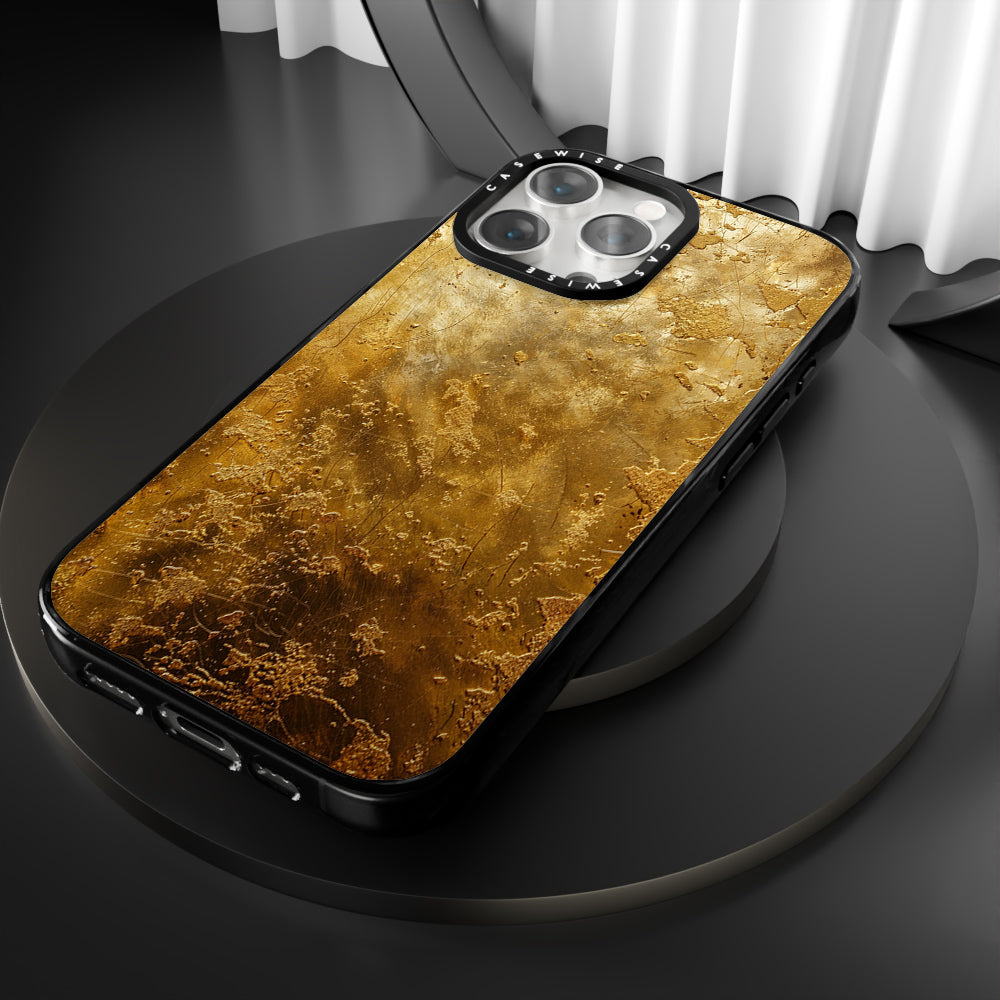 CASEWISE
CASEWISE