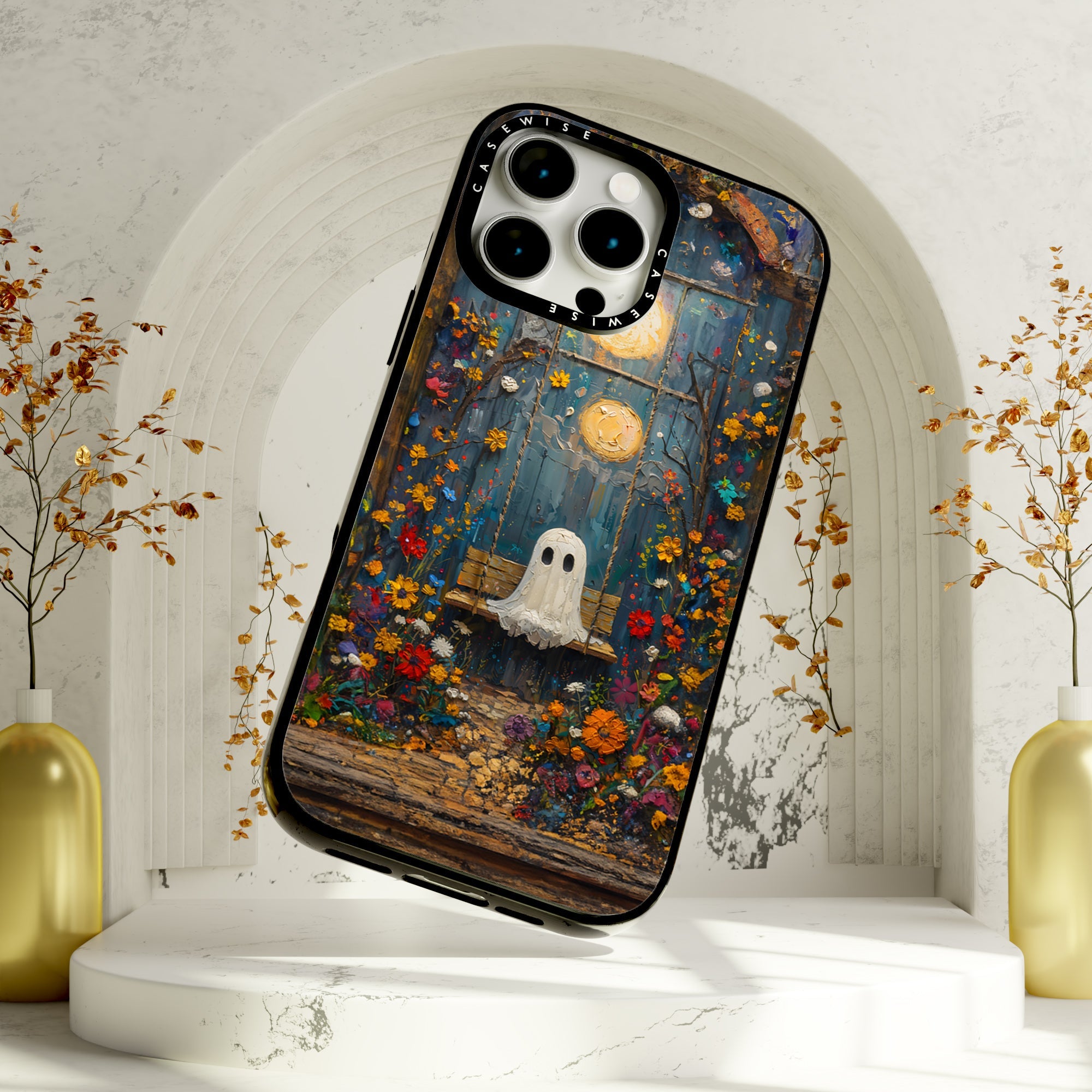 CASEWISE CASEWISE