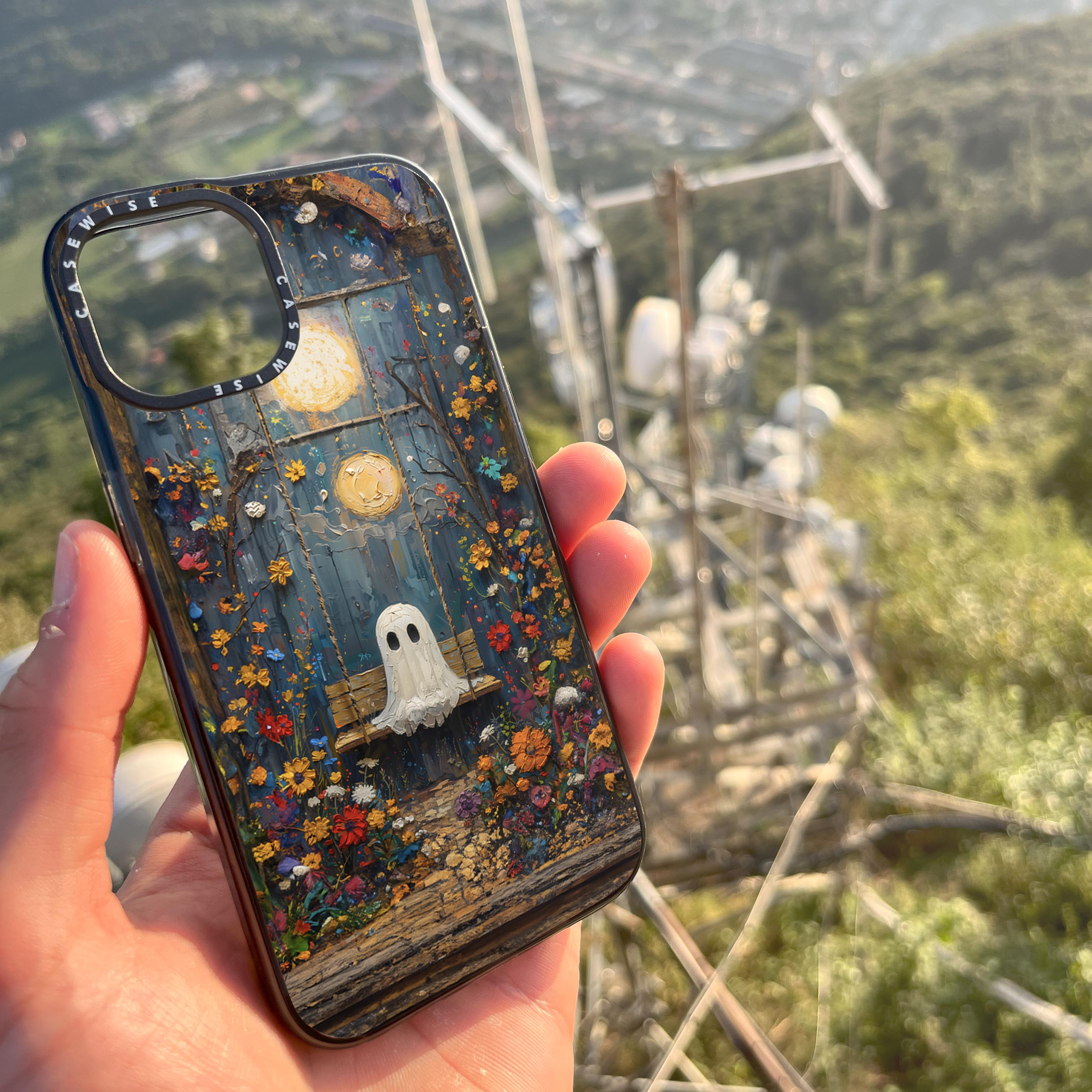 CASEWISE
CASEWISE