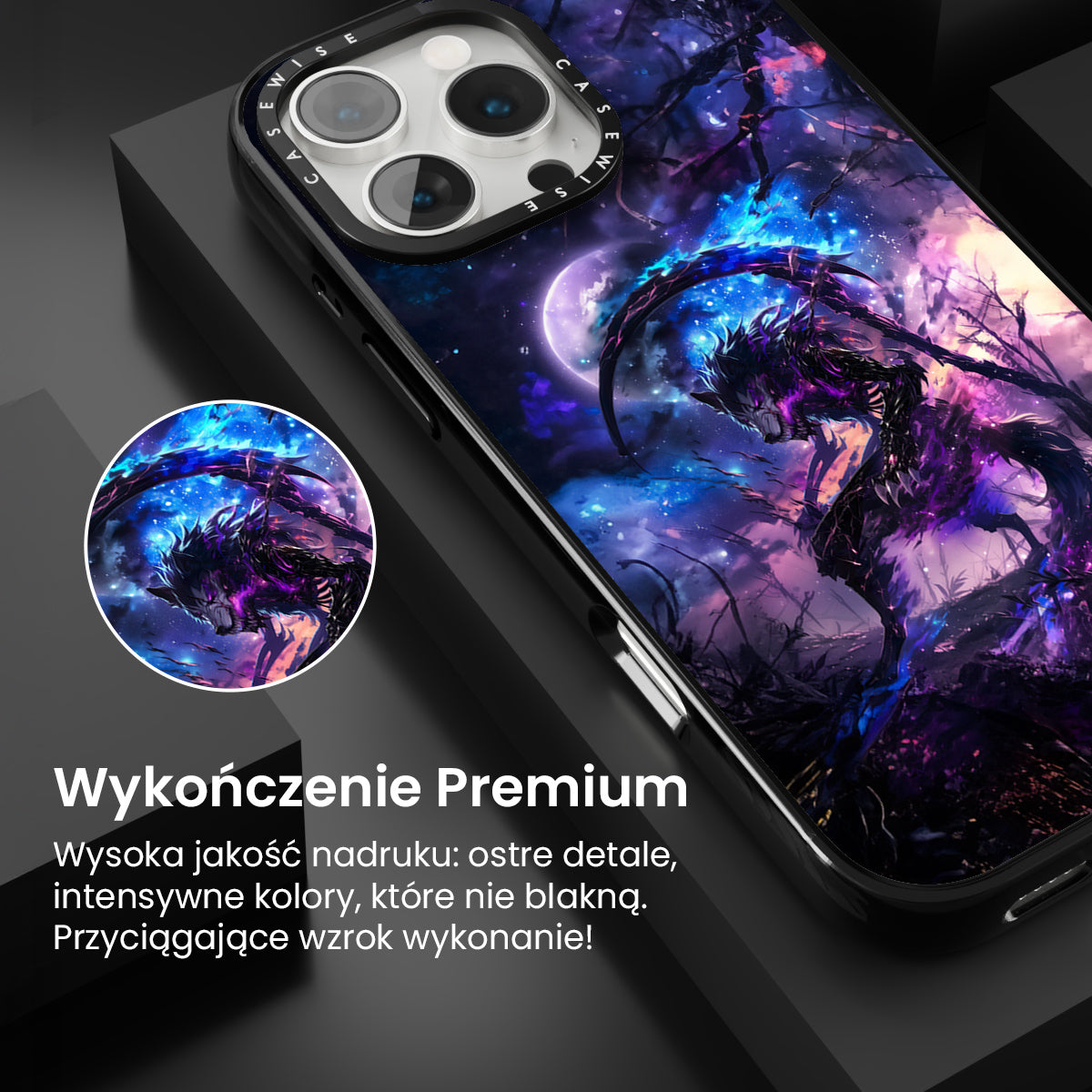 CASEWISE CASEWISE

Wykończenie Premium

Wysoka jakość nadruku: ostre detale, intensywne kolory, które nie blakną. Przyciągające wzrok wykonanie!