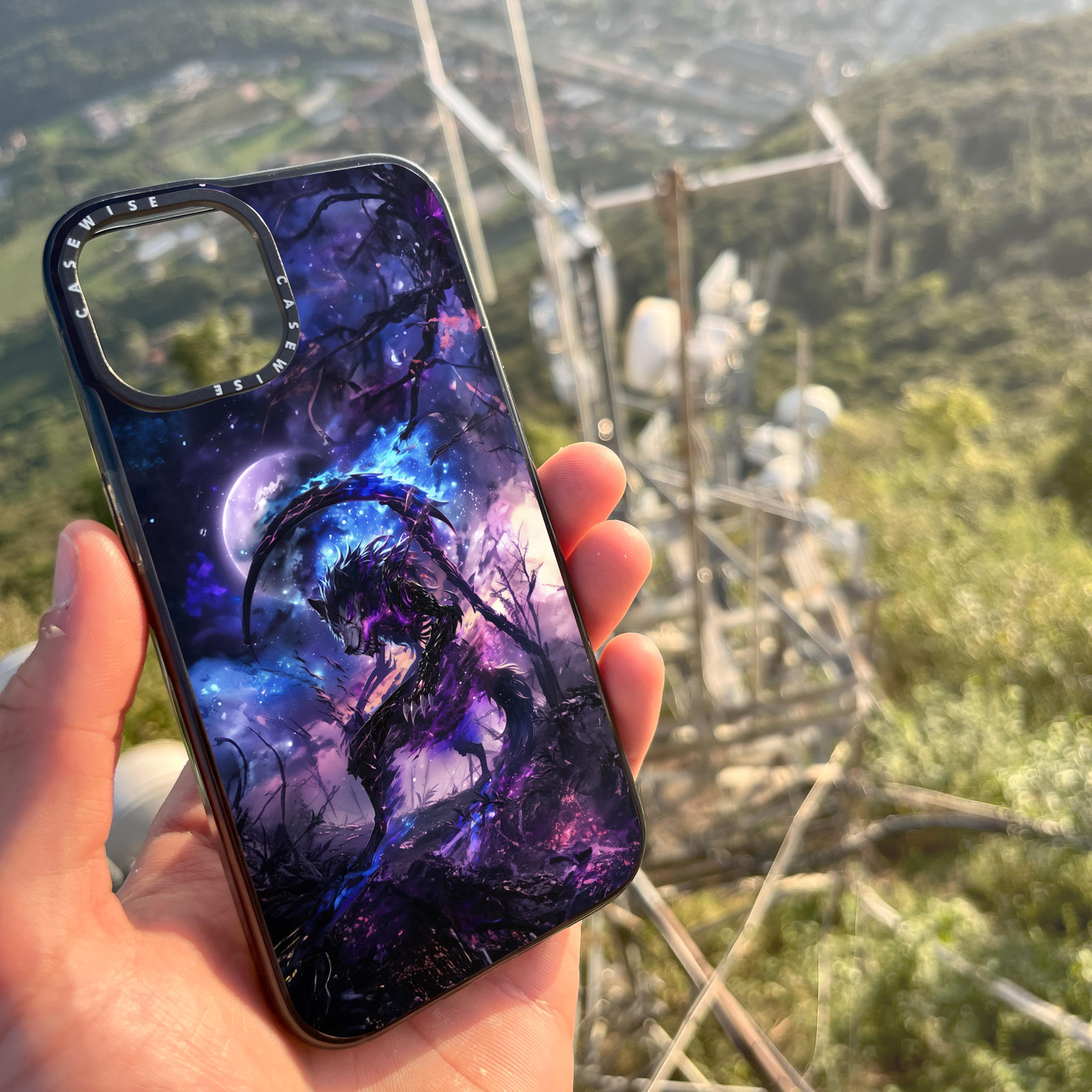 CASEWISE CASEWISE