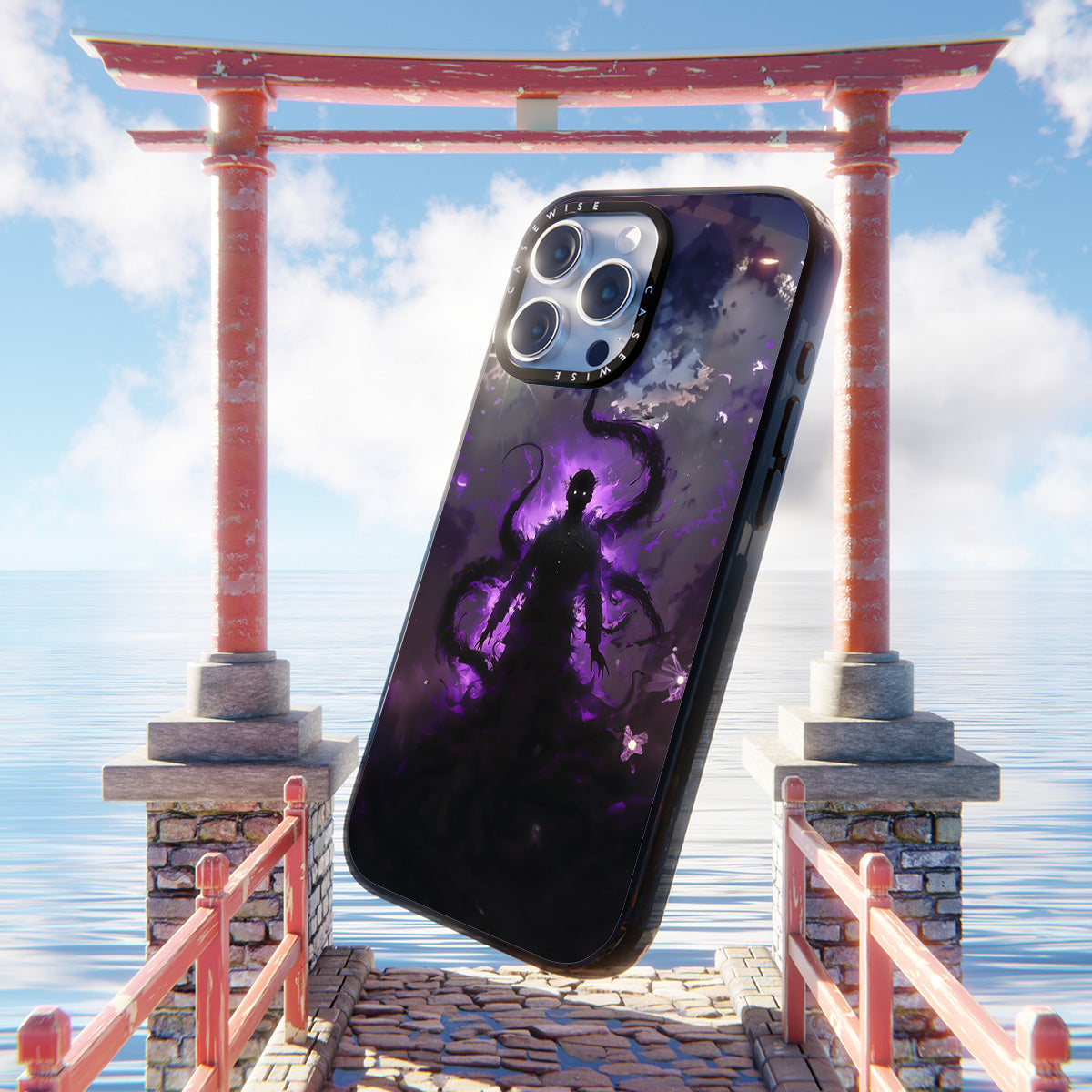 CASEWISE
CASEWISE