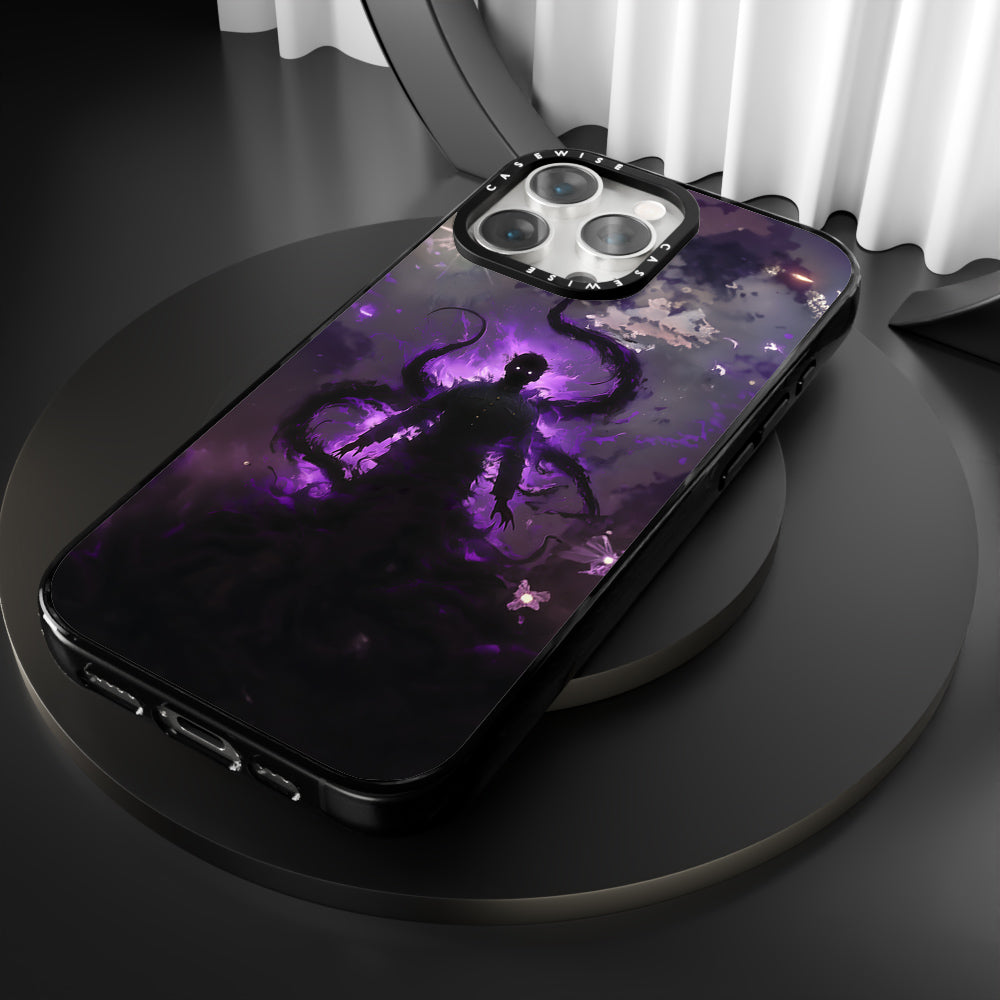 CASEWISE
CASEWISE