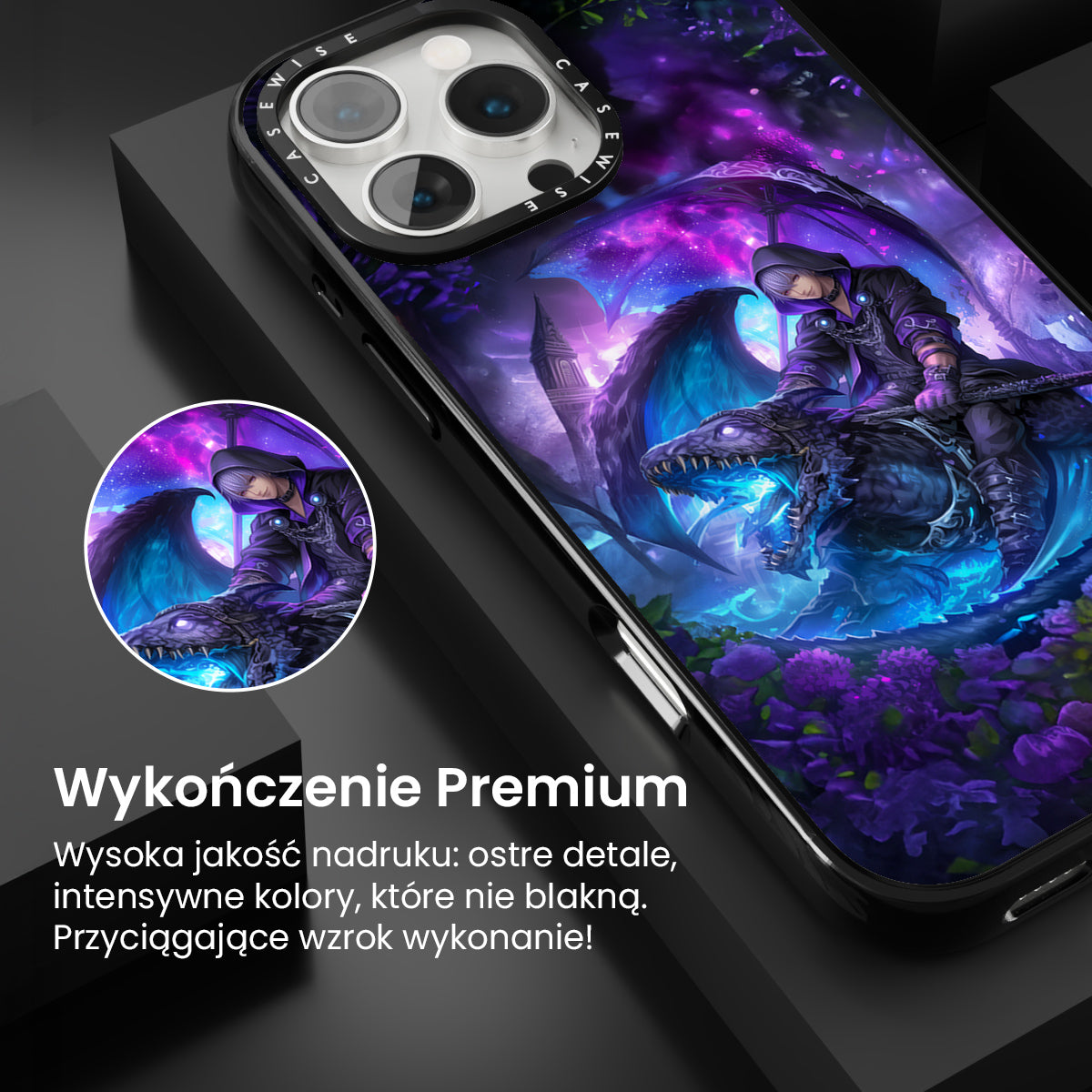 CASEWISE CASEWISE

Wykończenie Premium

Wysoka jakość nadruku: ostre detale, intensywne kolory, które nie blakną. Przyciągające wzrok wykonanie!