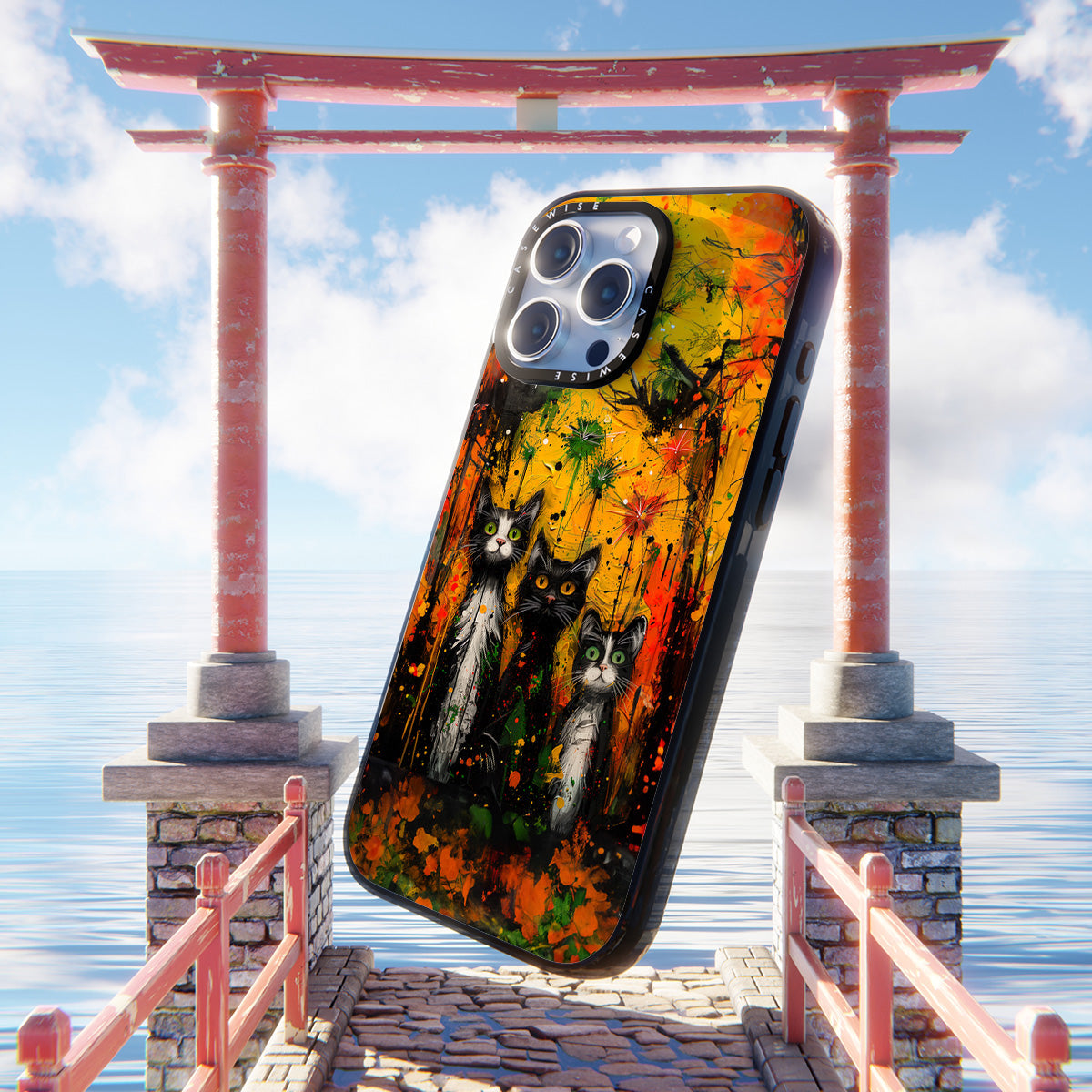 CASEWISE CASEWISE