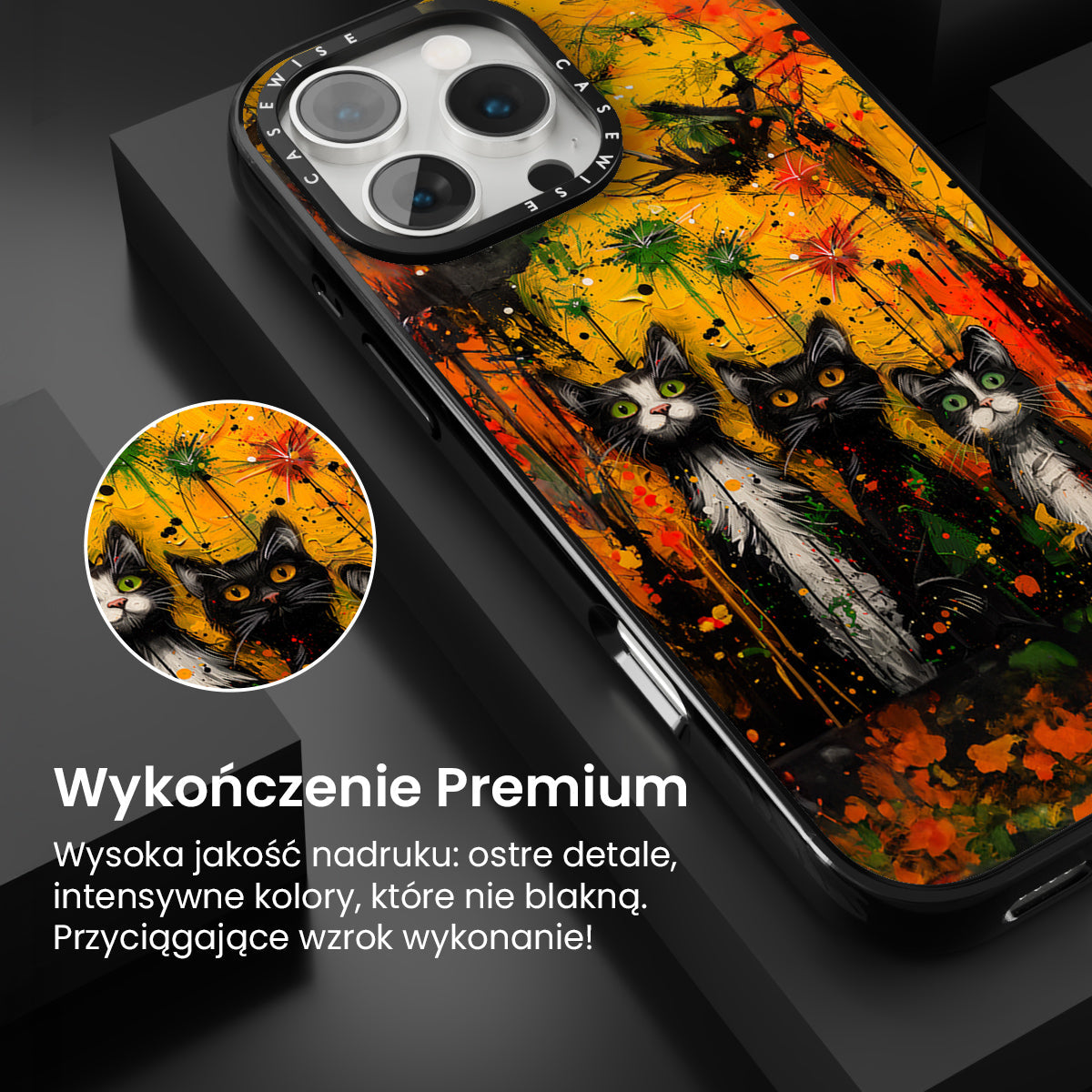 CASEWISE CASEWISE

Wykończenie Premium

Wysoka jakość nadruku: ostre detale, intensywne kolory, które nie blakną. Przyciągające wzrok wykonanie!