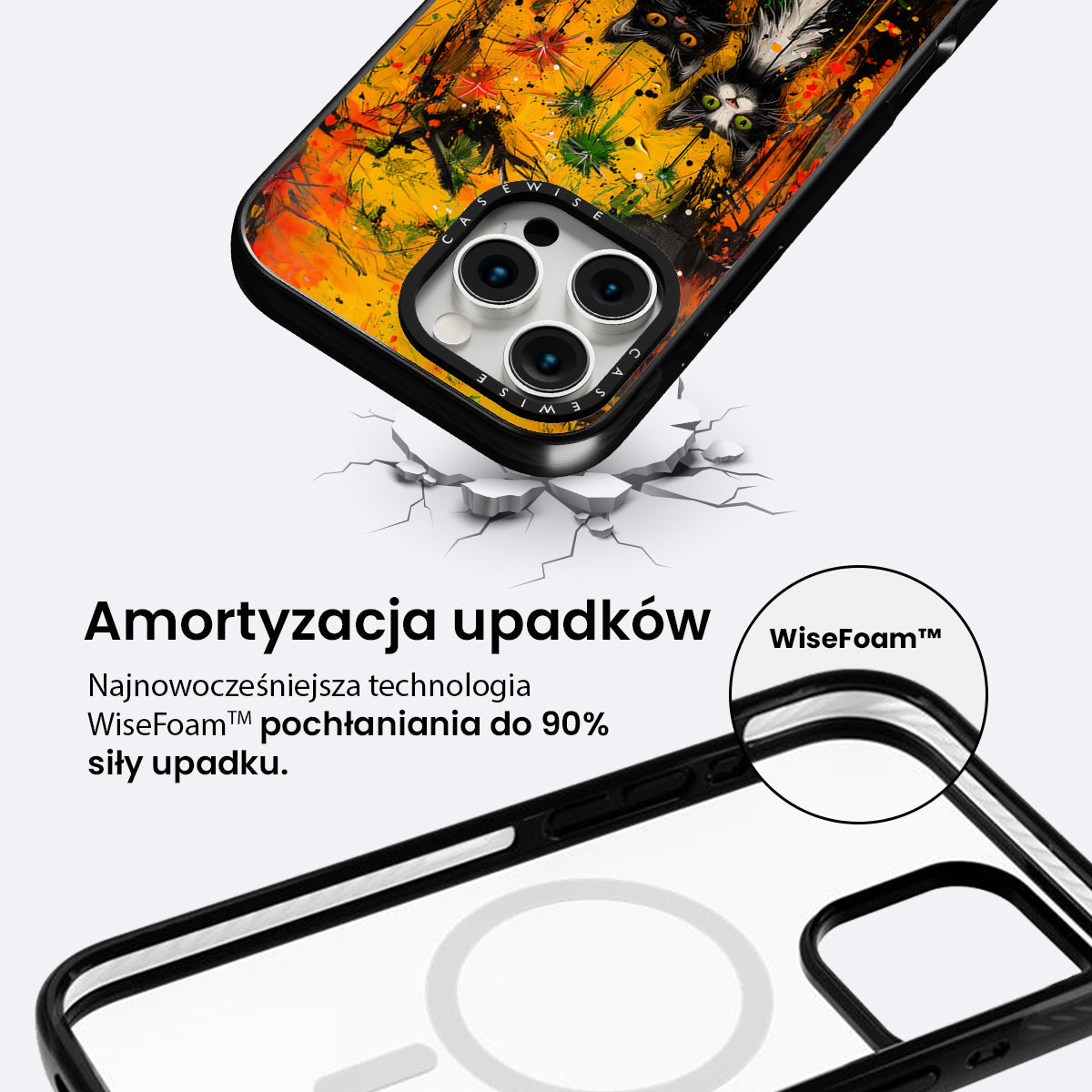 CASEWISE

CASEWISE

Amortyzacja upadków

Najnowocześniejsza technologia WiseFoam™ pochłaniania do 90% siły upadku.

WiseFoam™