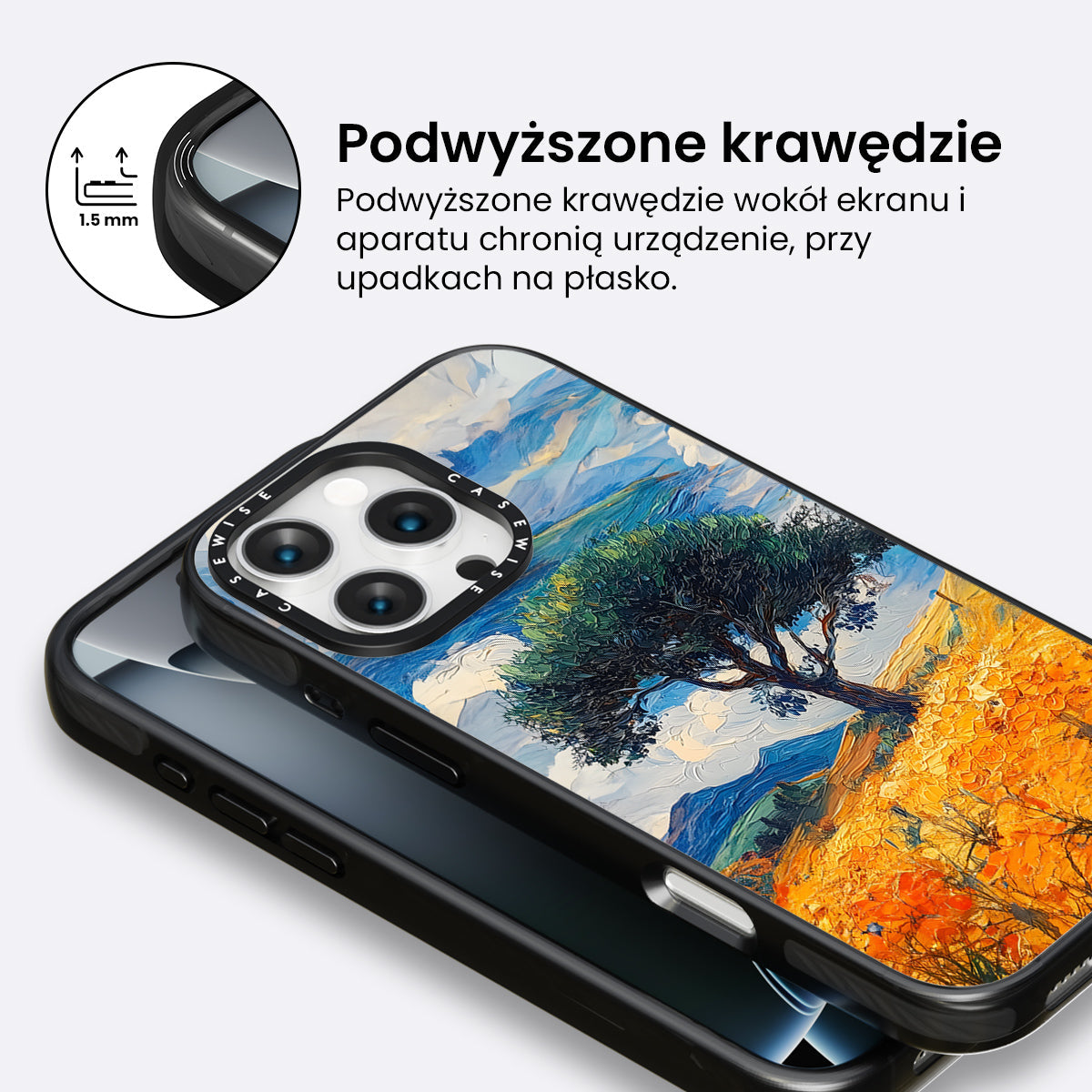 1.5 mm

Podwyższone krawędzie

Podwyższone krawędzie wokół ekranu i aparatu chronią urządzenie, przy upadkach na płasko.

CASEWISE CASEWISE