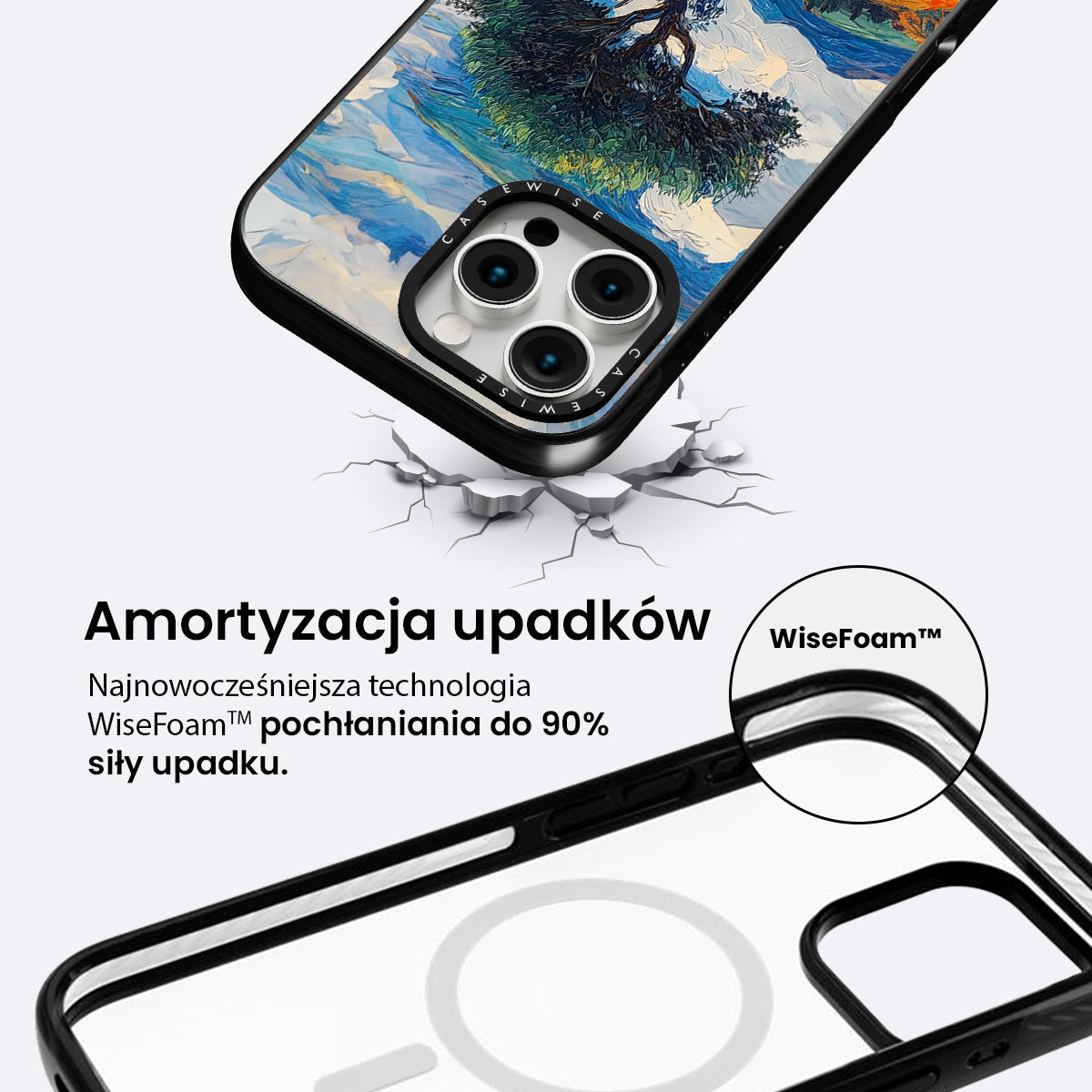 CASEWISE

CASEWISE

Amortyzacja upadków

Najnowocześniejsza technologia WiseFoam™ pochłaniania do 90% siły upadku.

WiseFoam™