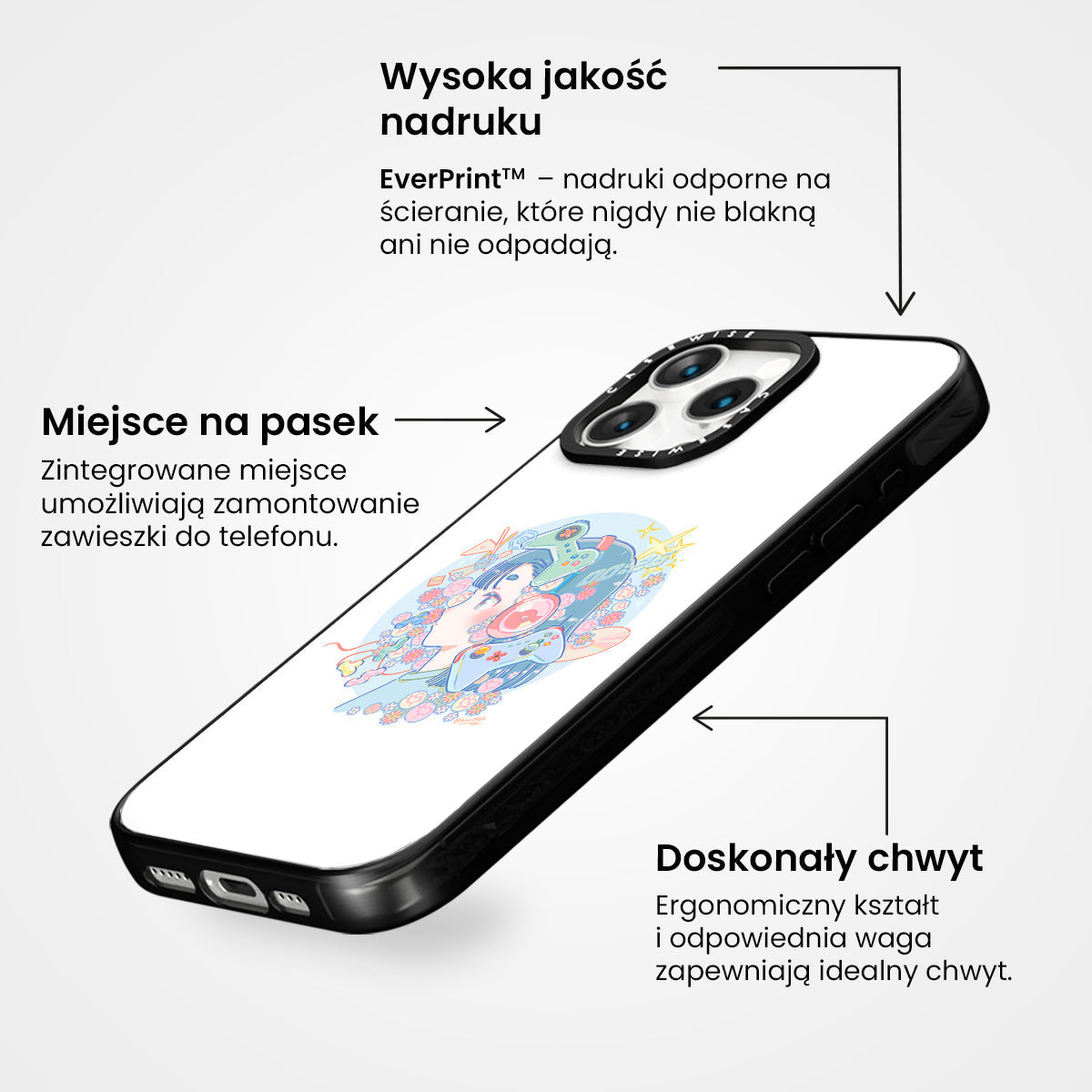 Wysoka jakość nadruku

EverPrint™ – nadruki odporne na ścieranie, które nigdy nie blakną ani nie odpadają.

Miejsce na pasek

Zintegrowane miejsce umożliwiają zamontowanie zawieszki do telefonu.

CASEWISE

CASEWISE

Doskonały chwyt

Ergonomiczny kształt i odpowiednia waga zapewniają idealny chwyt.