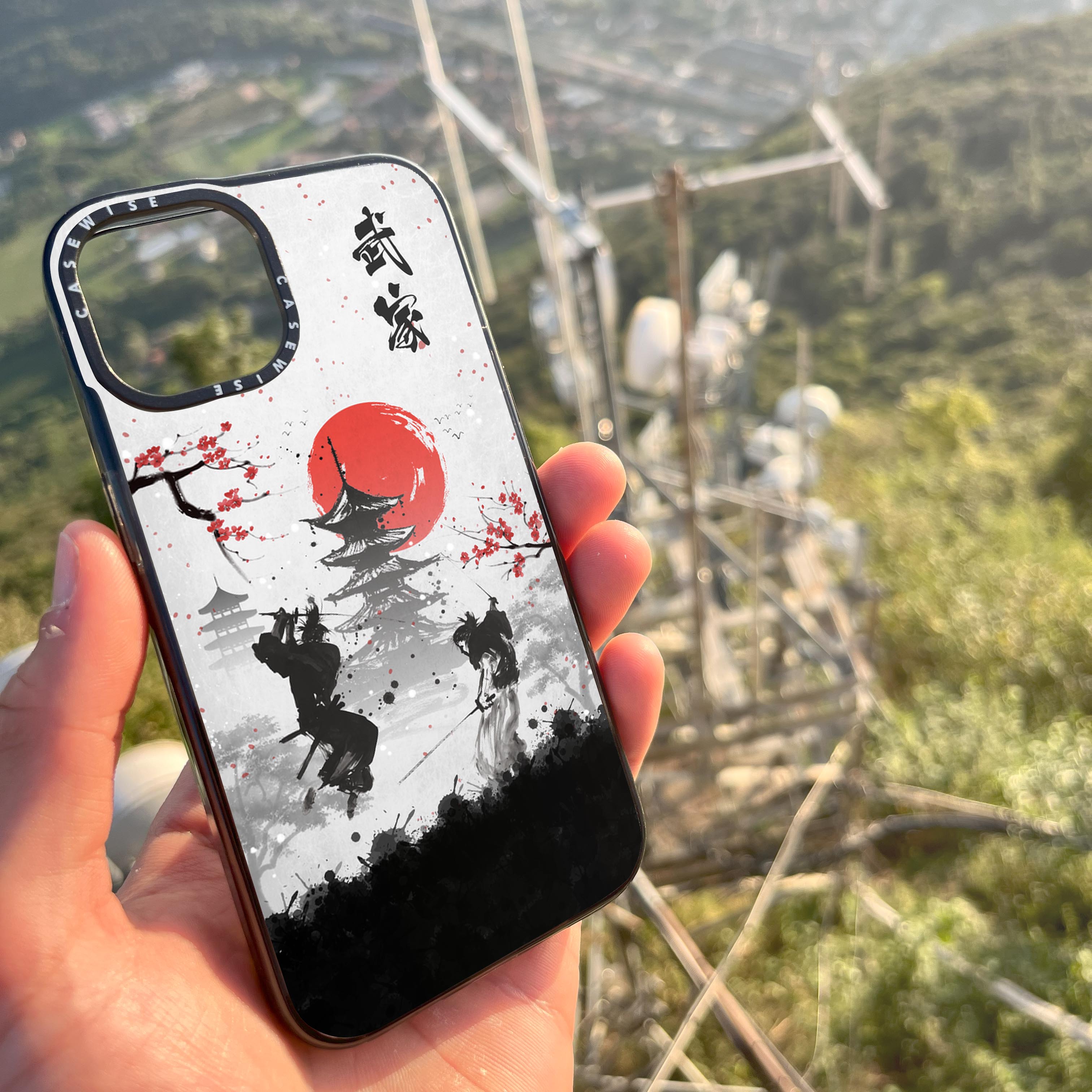 CASEWISE
CASEWISE
武家