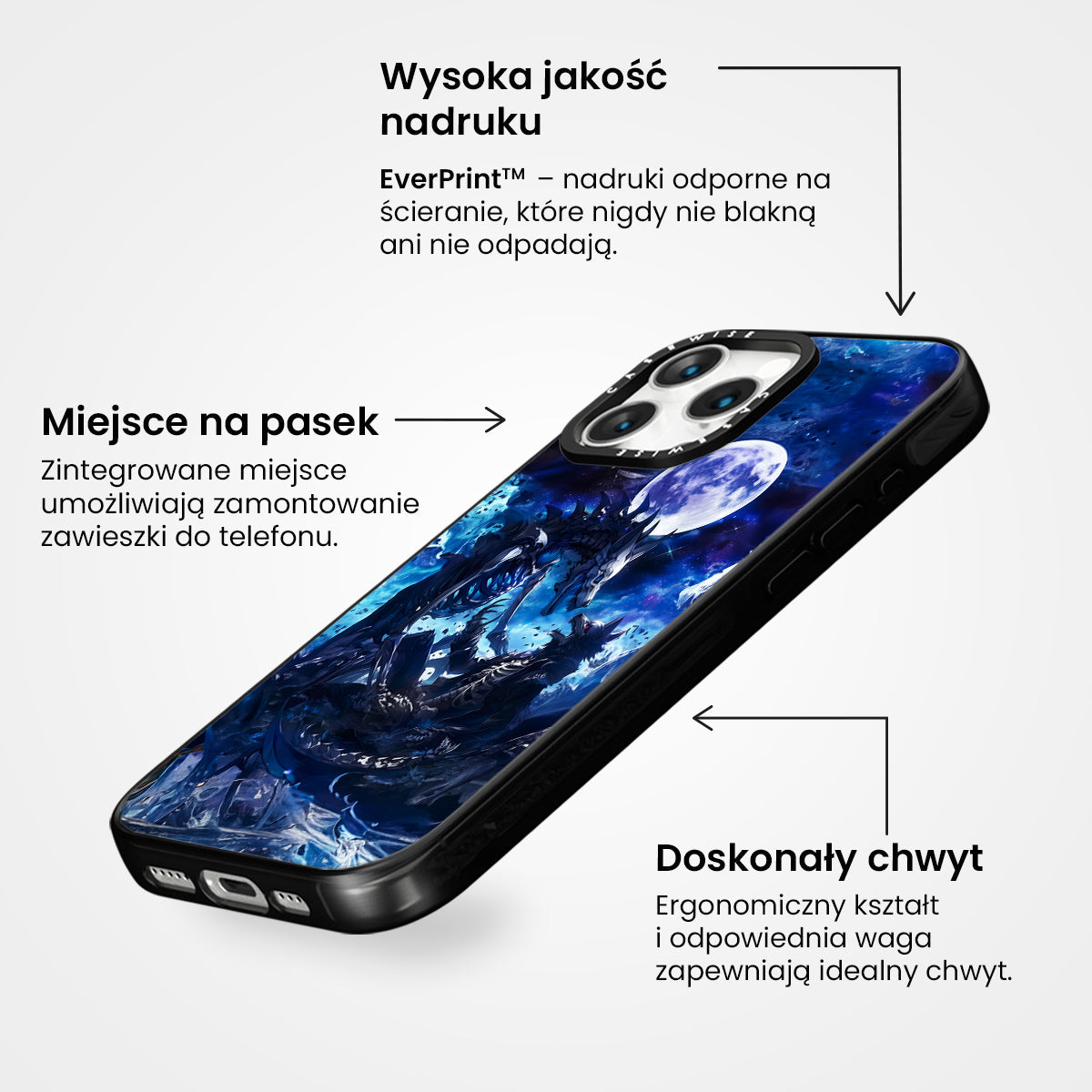 Wysoka jakość nadruku

EverPrint™ – nadruki odporne na ścieranie, które nigdy nie blakną ani nie odpadają.

Miejsce na pasek

Zintegrowane miejsce umożliwiają zamontowanie zawieszki do telefonu.

CASEWISE

CASEWISE

Doskonały chwyt

Ergonomiczny kształt i odpowiednia waga zapewniają idealny chwyt.