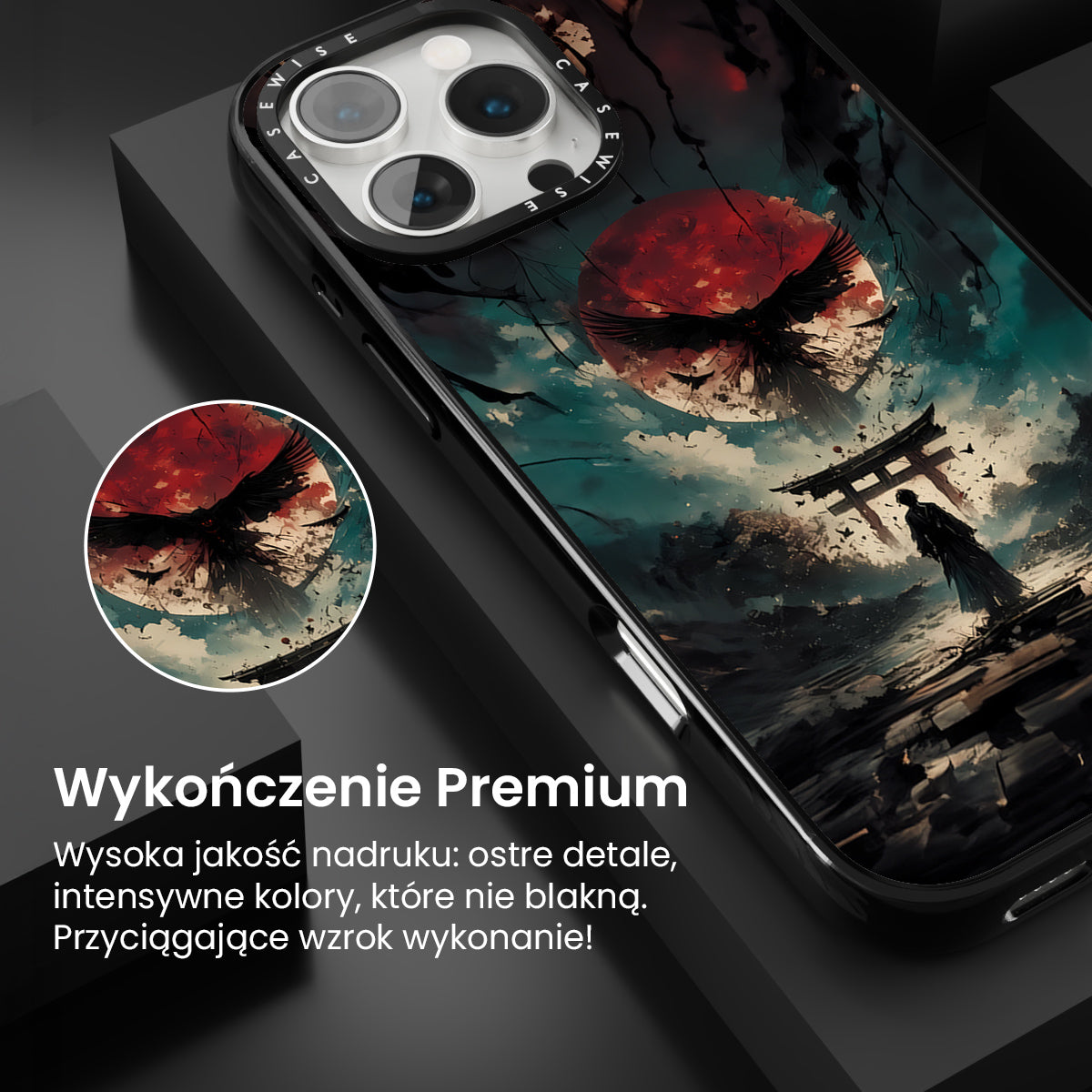 CASEWISE CASEWISE

Wykończenie Premium

Wysoka jakość nadruku: ostre detale, intensywne kolory, które nie blakną. Przyciągające wzrok wykonanie!